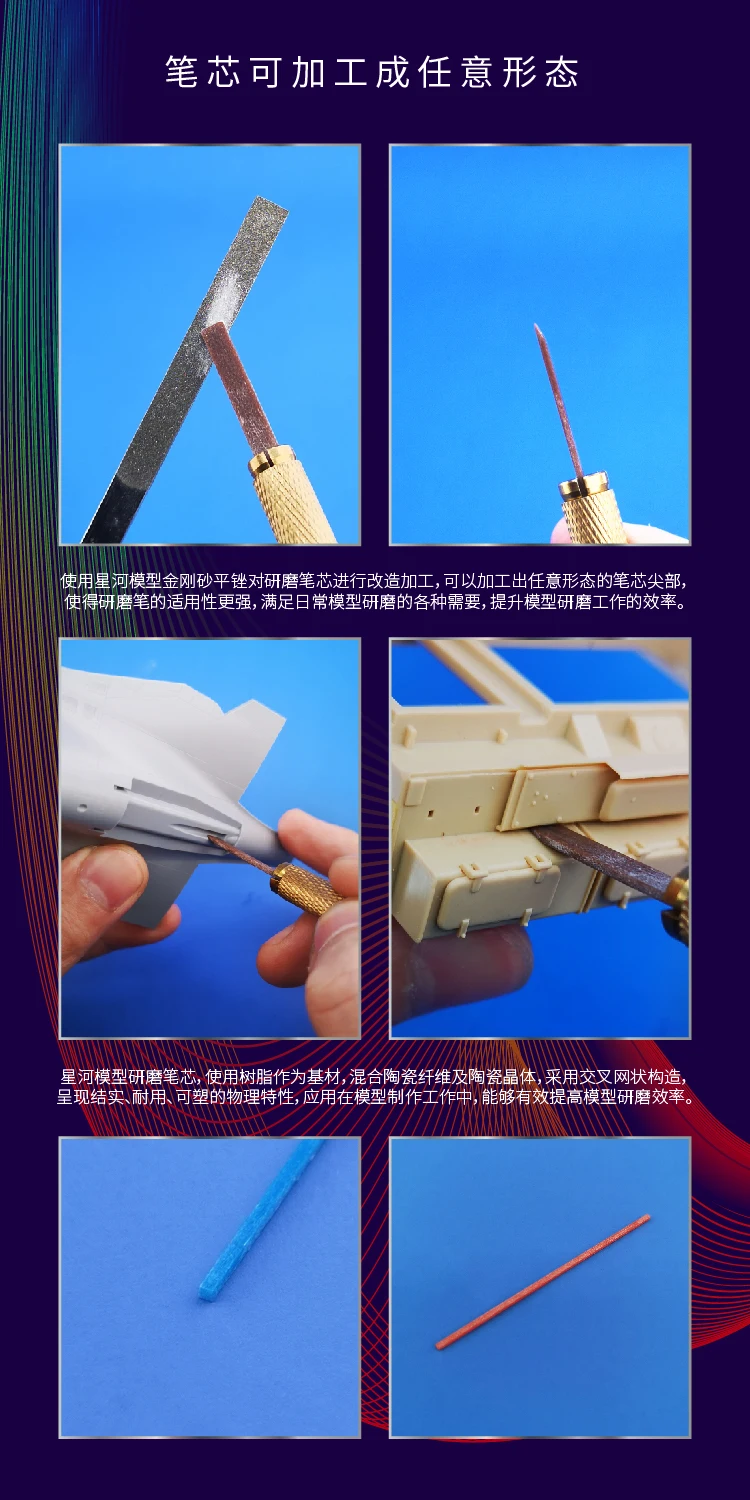 笔芯可加工成任意形态

使用星河模型金刚砂平锉对研磨笔芯进行改造加工，可以加工出任意形态的笔芯尖部，使得研磨笔的适用性更强，满足日常模型研磨的各种需要，提升模型研磨工作的效率。

星河模型研磨笔芯，使用树脂作为基材，混合陶瓷纤维及陶瓷晶体，采用交叉网状构造，呈现结实、耐用、可塑的物理特性，应用在模型制作工作中，能够有效提高模型研磨效率。