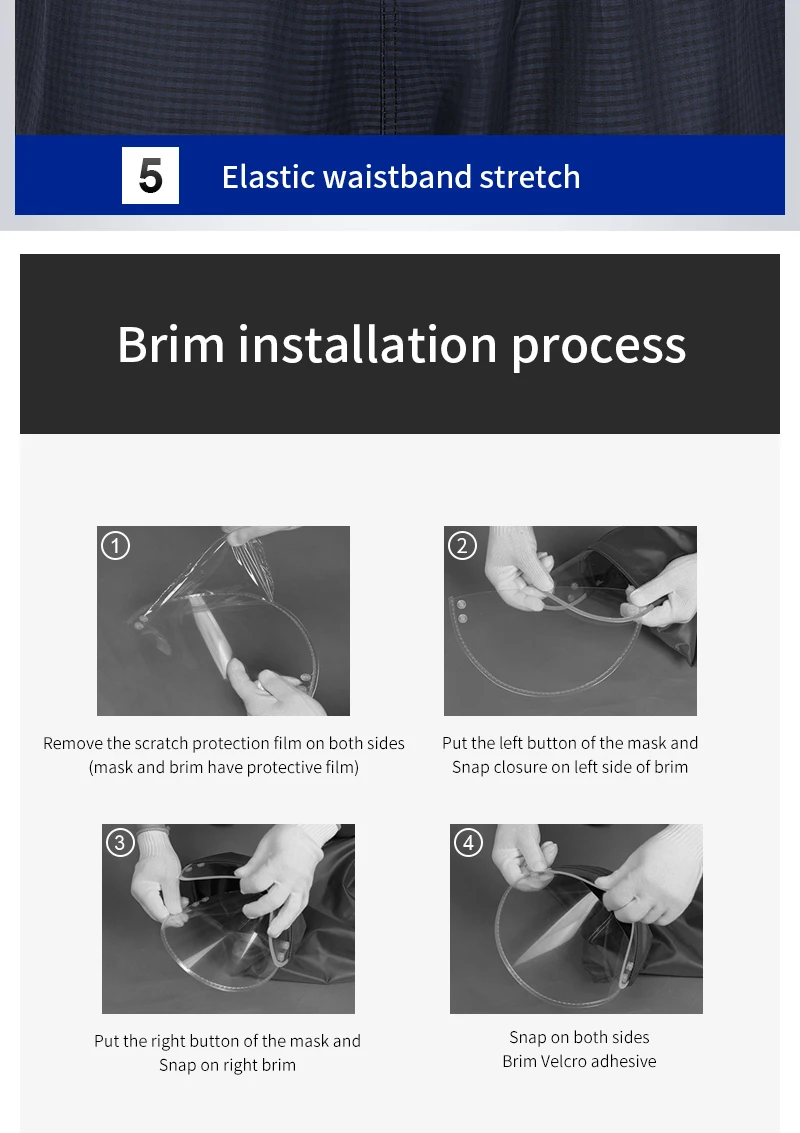 5

Elastic waistband stretch

Brim installation process

①

Remove the scratch protection film on both sides (mask and brim have protective film)

②

Put the left button of the mask and Snap closure on left side of brim

③

Put the right button of the mask and Snap on right brim

④

Snap on both sides Brim Velcro adhesive