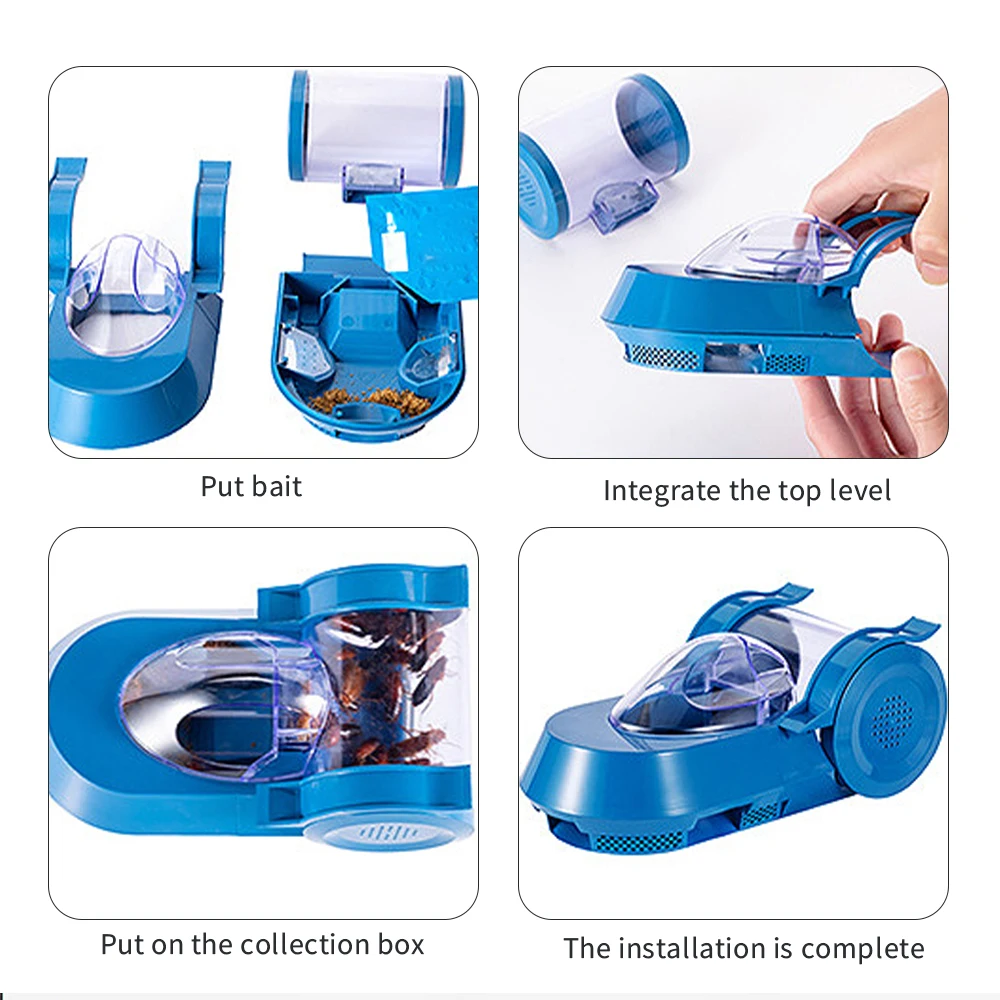 Put bait

Integrate the top level

Put on the collection box

The installation is complete