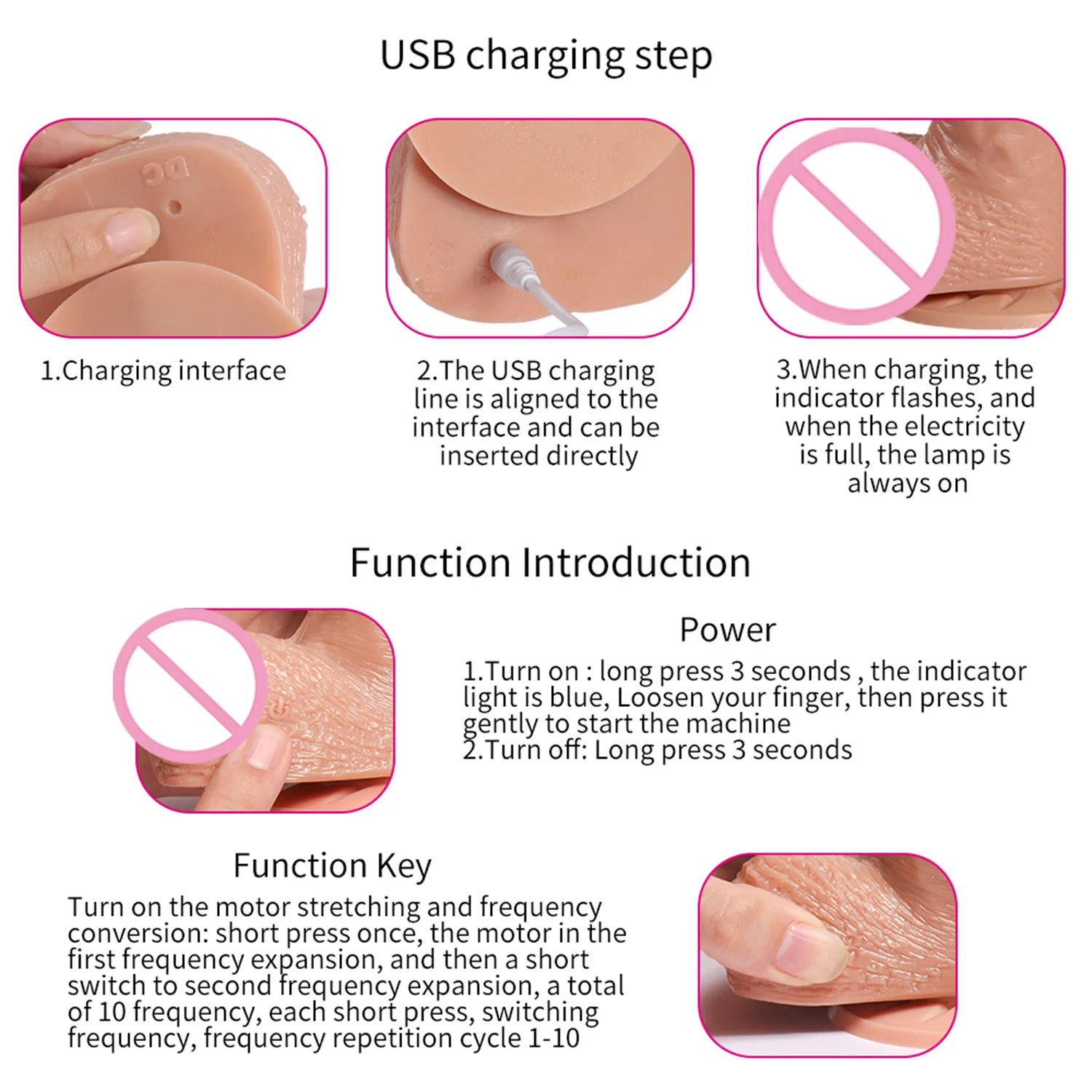 USB charging step

DC

1.Charging interface

2.The USB charging line is aligned to the interface and can be inserted directly

3.When charging, the indicator flashes, and when the electricity is full, the lamp is always on

Function Introduction

Power

1.Turn on : long press 3 seconds , the indicator light is blue, Loosen your finger, then press it gently to start the machine
2.Turn off: Long press 3 seconds

Function Key

Turn on the motor stretching and frequency conversion: short press once, the motor in the first frequency expansion, and then a short switch to second frequency expansion, a total of 10 frequency, each short press, switching frequency, frequency repetition cycle 1-10