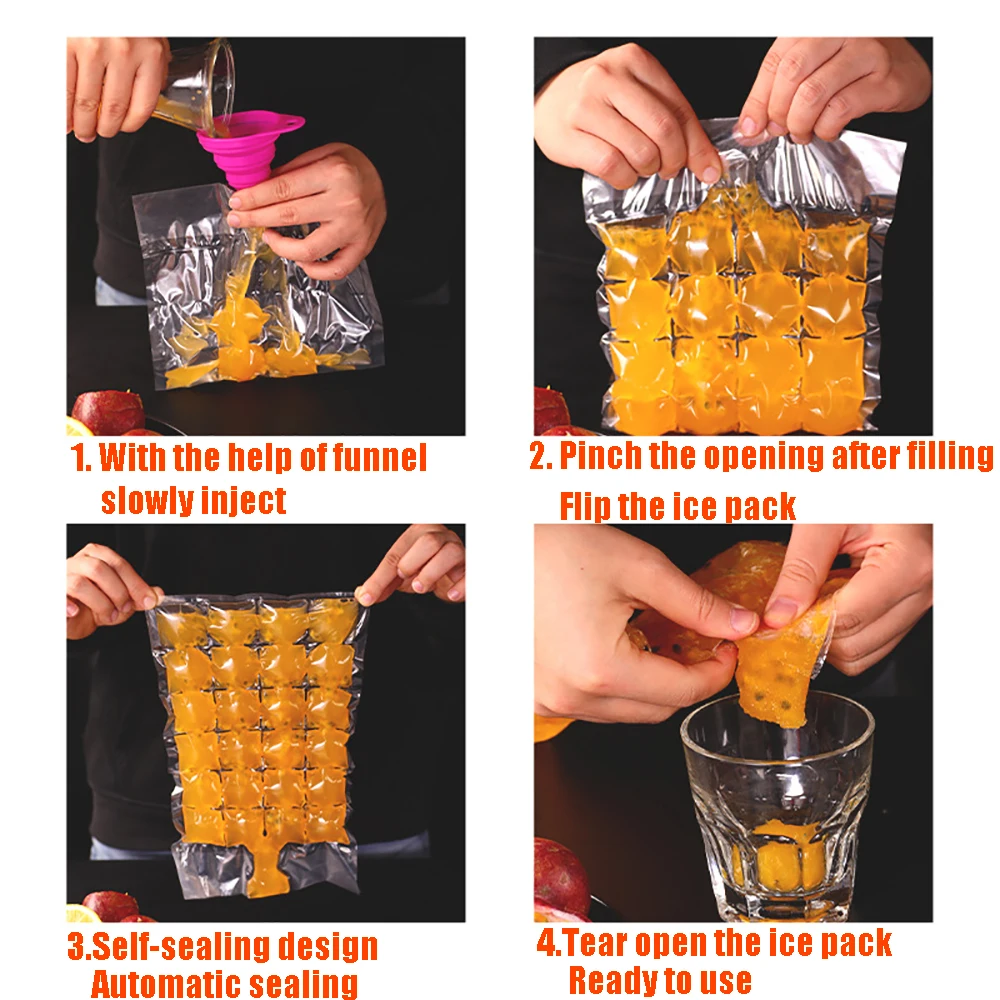 1. With the help of funnel slowly inject

2. Pinch the opening after filling Flip the ice pack

3.Self-sealing design Automatic sealing

4.Tear open the ice pack Ready to use