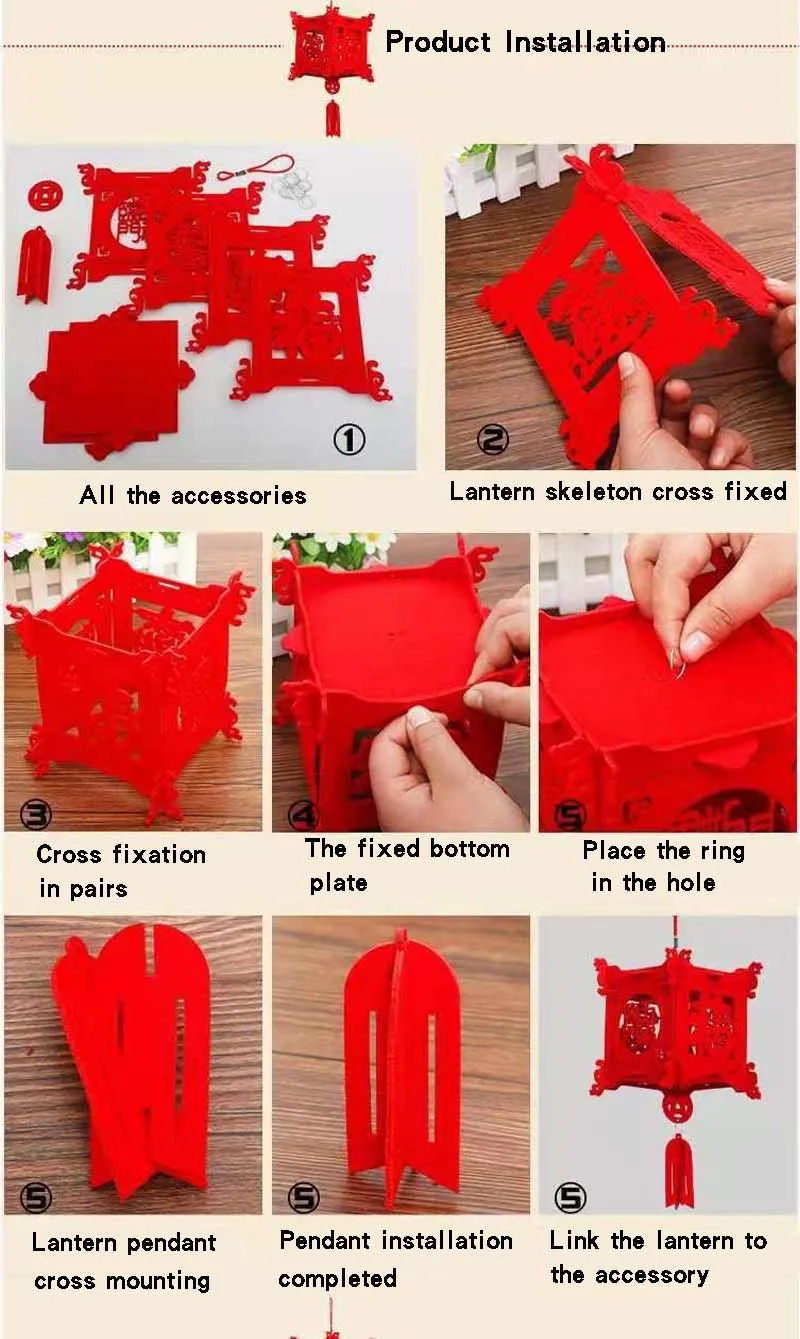 Product Installation

①
All the accessories

②
Lantern skeleton cross fixed

③
Cross fixation in pairs

④
The fixed bottom plate

⑤
Place the ring in the hole

⑤
Lantern pendant cross mounting

⑤
Pendant installation completed

⑤
Link the lantern to the accessory