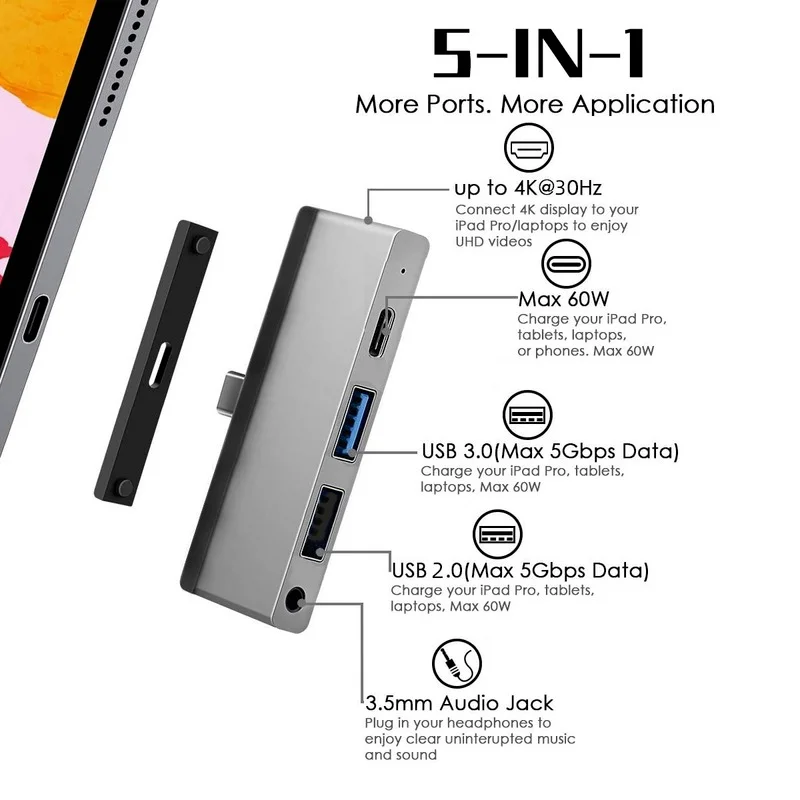 5-IN-1
More Ports. More Application

up to 4K@30Hz
Connect 4K display to your iPad Pro/laptops to enjoy UHD videos

Max 60W
Charge your iPad Pro, tablets, laptops, or phones. Max 60W

USB 3.0(Max 5Gbps Data)
Charge your iPad Pro, tablets, laptops, Max 60W

USB 2.0(Max 5Gbps Data)
Charge your iPad Pro, tablets, laptops, Max 60W

3.5mm Audio Jack
Plug in your headphones to enjoy clear uninterupted music and sound