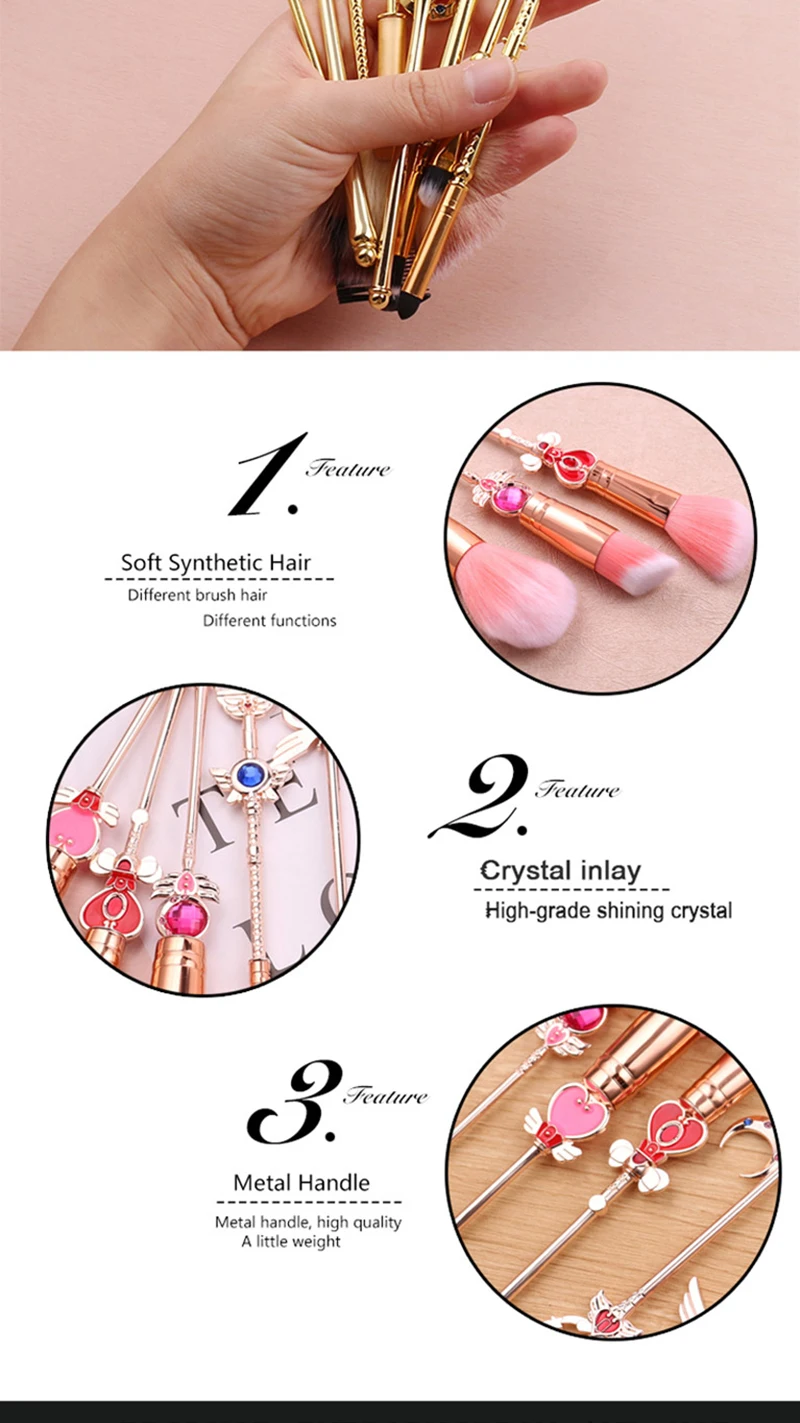 1. Feature

Soft Synthetic Hair

Different brush hair
Different functions

2. Feature

Crystal inlay

High-grade shining crystal

3. Feature

Metal Handle

Metal handle, high quality
A little weight