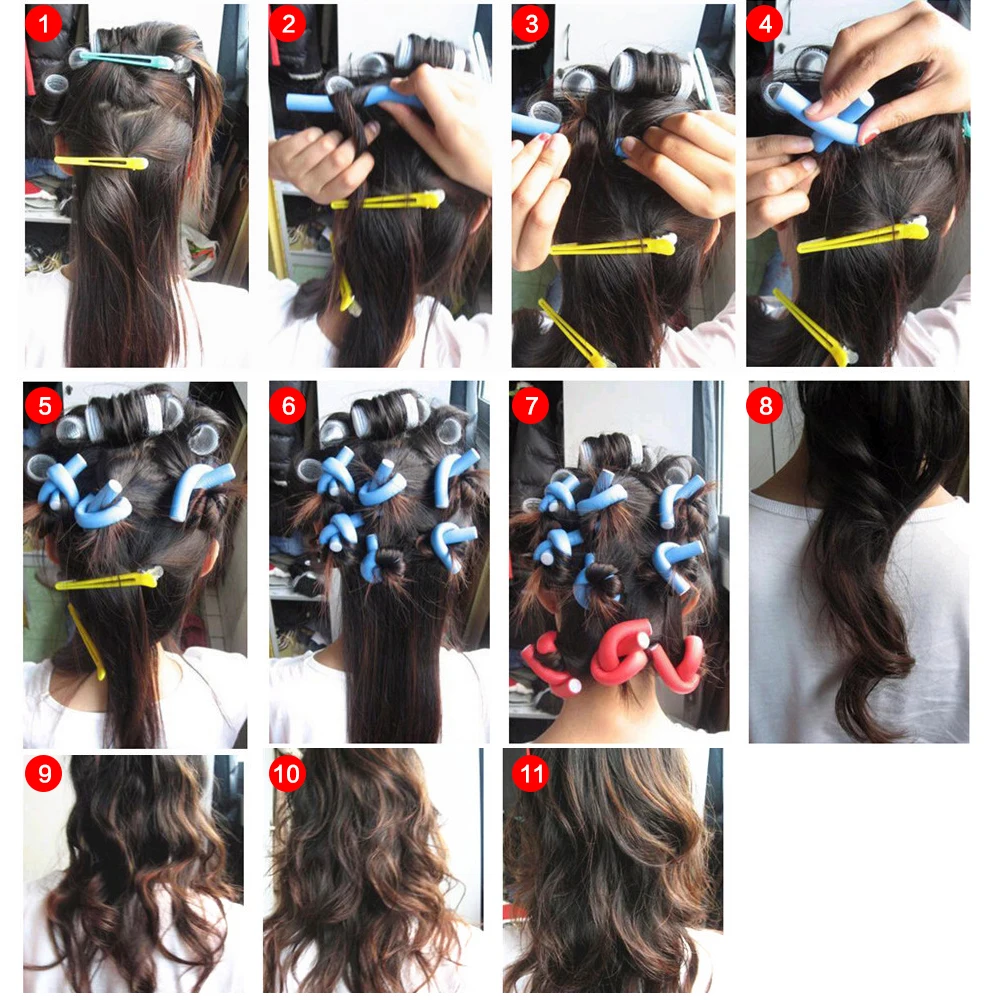 1
2
3
4
5
6
7
8
9
10
11