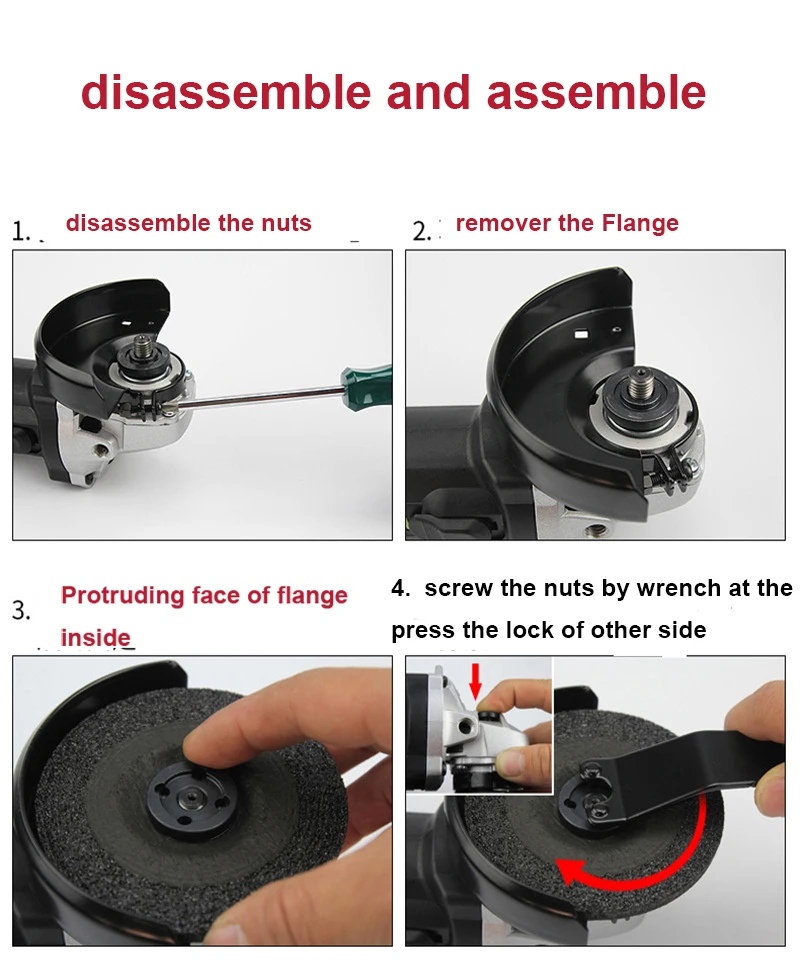 disassemble and assemble

1. disassemble the nuts

2. remover the Flange

3. Protruding face of flange inside

4. screw the nuts by wrench at the press the lock of other side