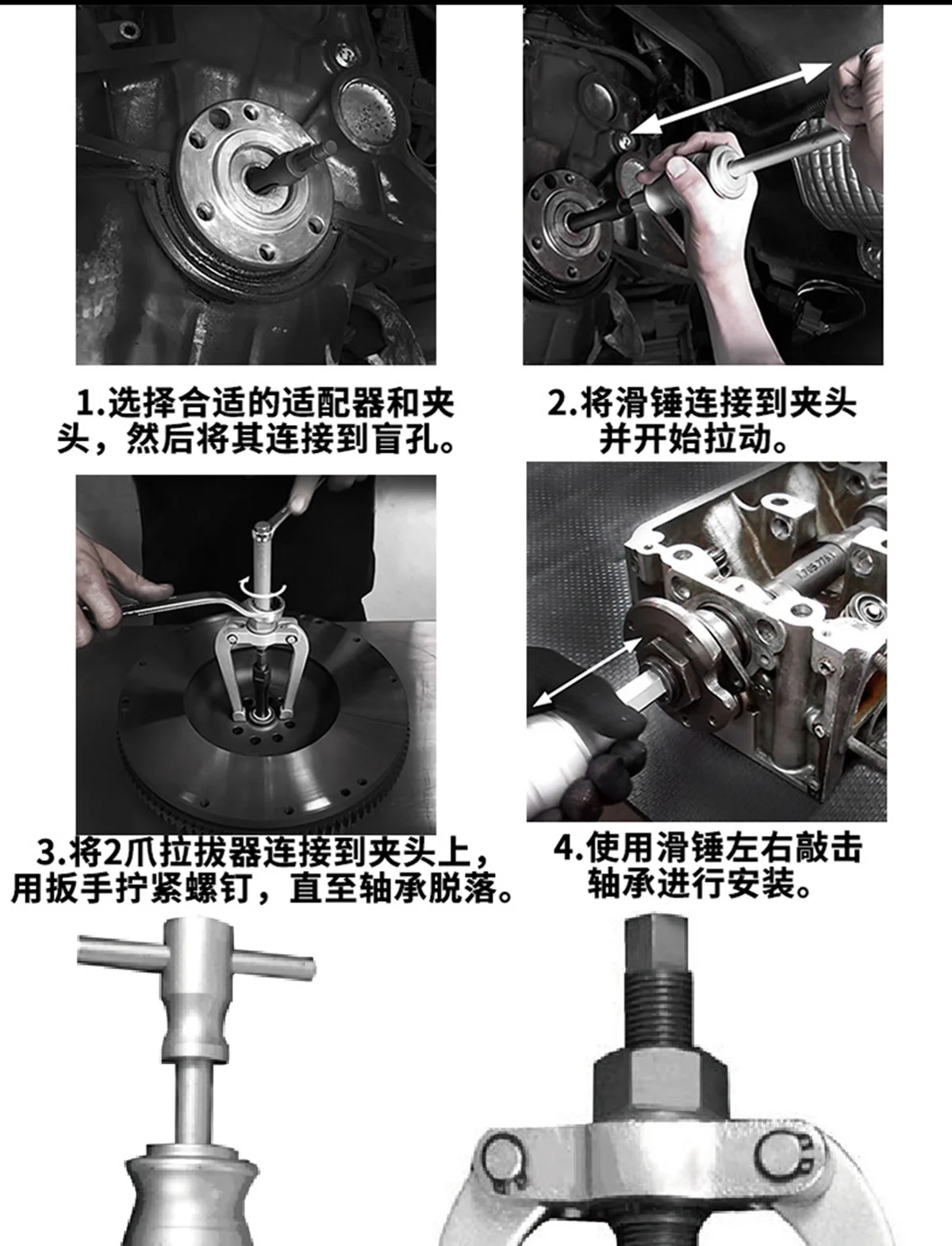 1.选择合适的适配器和夹头，然后将其连接到盲孔。

2.将滑锤连接到夹头并开始拉动。

3.将2爪拉拔器连接到夹头上，用扳手拧紧螺钉，直至轴承脱落。

4.使用滑锤左右敲击轴承进行安装。