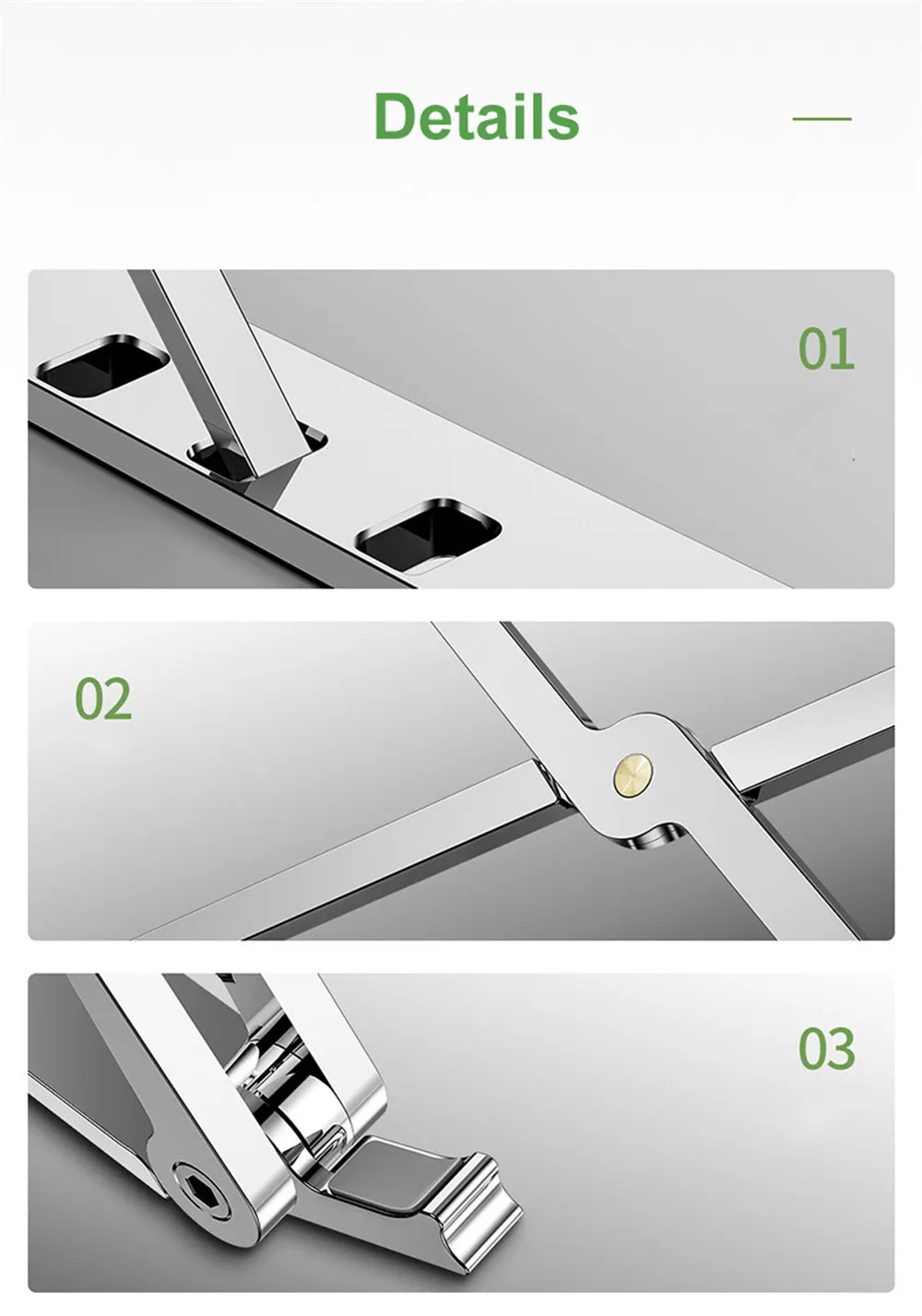 Details

01

02

03