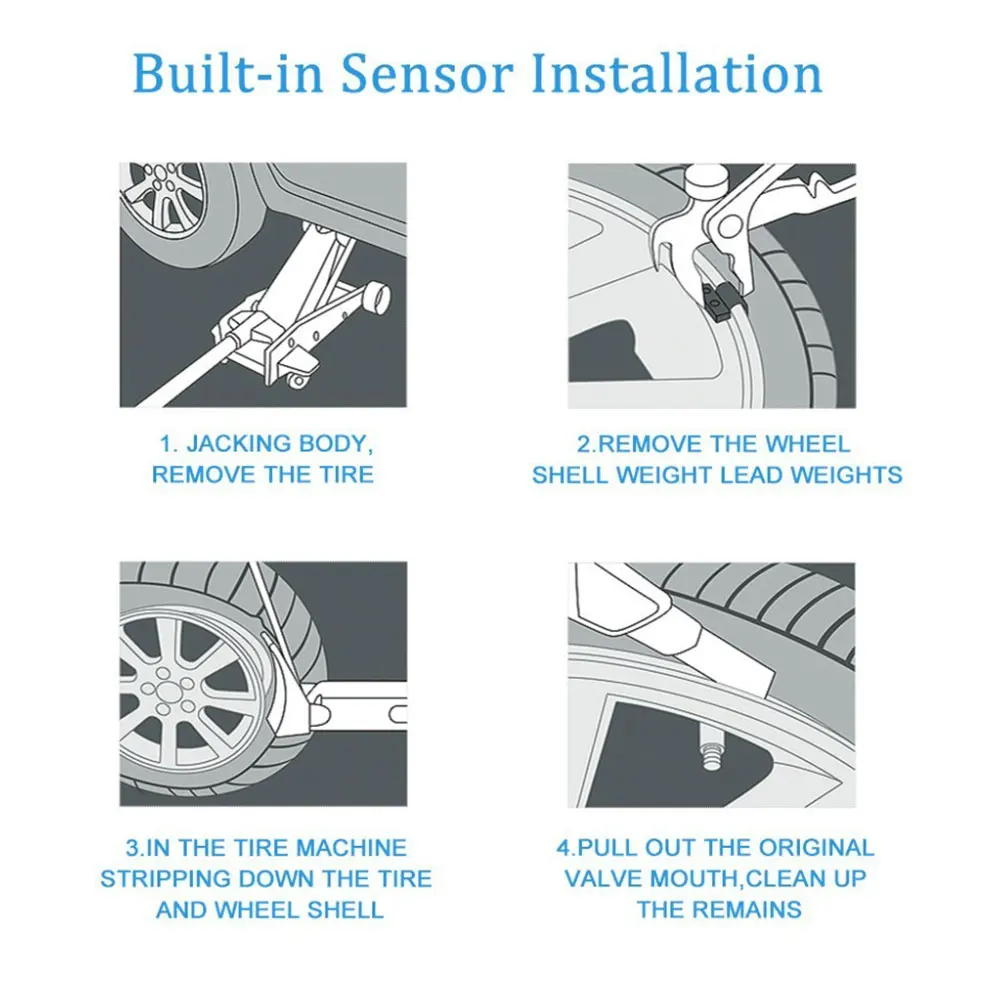 Built-in Sensor Installation

1. JACKING BODY, REMOVE THE TIRE

2.REMOVE THE WHEEL SHELL WEIGHT LEAD WEIGHTS

3.IN THE TIRE MACHINE STRIPPING DOWN THE TIRE AND WHEEL SHELL

4.PULL OUT THE ORIGINAL VALVE MOUTH,CLEAN UP THE REMAINS