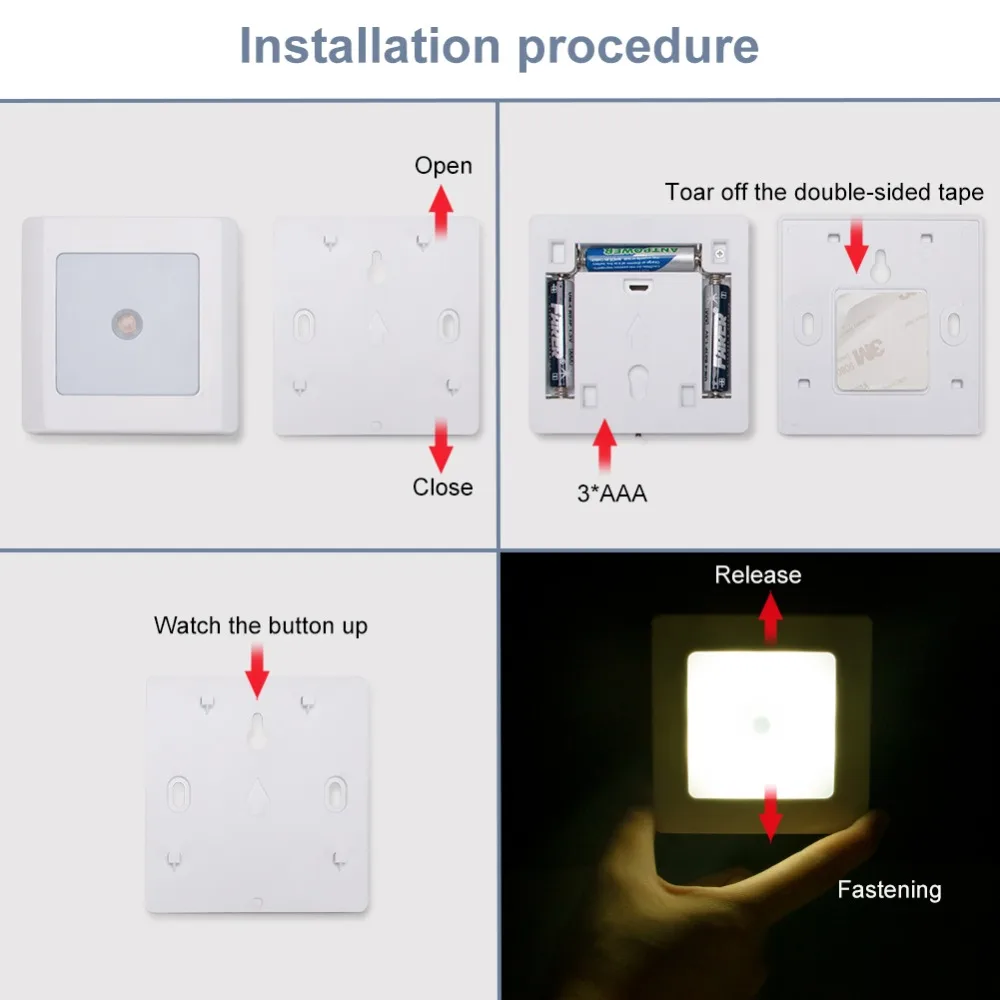 Installation procedure

Open

Close

Toar off the double-sided tape

ANTPOWER

3M

3*AAA

Watch the button up

Release

Fastening