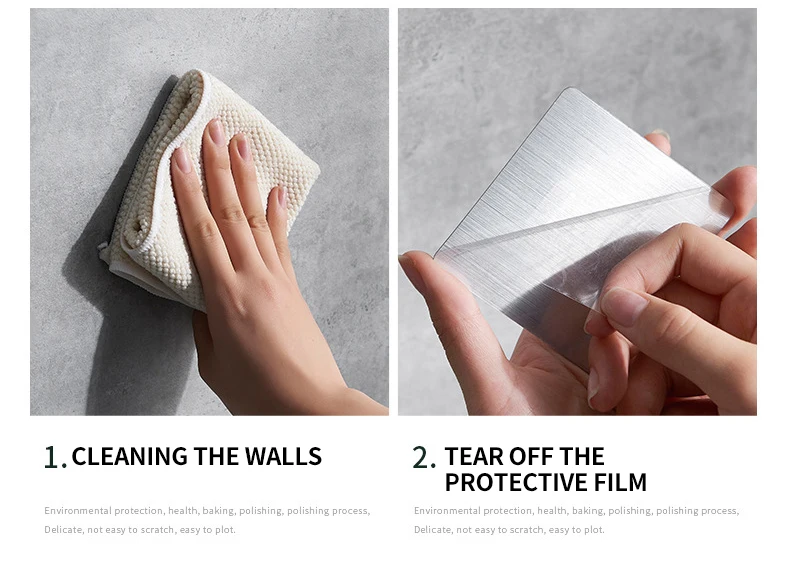 1. CLEANING THE WALLS

Environmental protection, health, baking, polishing, polishing process, Delicate, not easy to scratch, easy to plot.

2. TEAR OFF THE PROTECTIVE FILM

Environmental protection, health, baking, polishing, polishing process, Delicate, not easy to scratch, easy to plot.