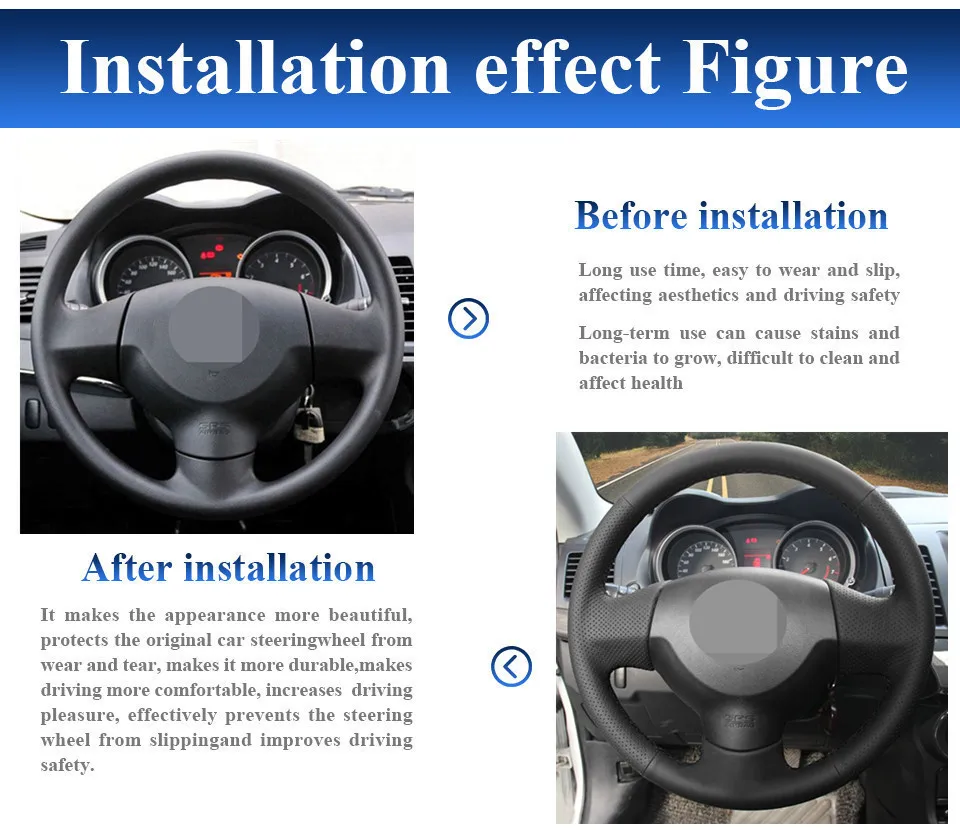 Installation effect Figure

Before installation

Long use time, easy to wear and slip, affecting aesthetics and driving safety

Long-term use can cause stains and bacteria to grow, difficult to clean and affect health

After installation

It makes the appearance more beautiful, protects the original car steeringwheel from wear and tear, makes it more durable,makes driving more comfortable, increases driving pleasure, effectively prevents the steering wheel from slippingand improves driving safety.