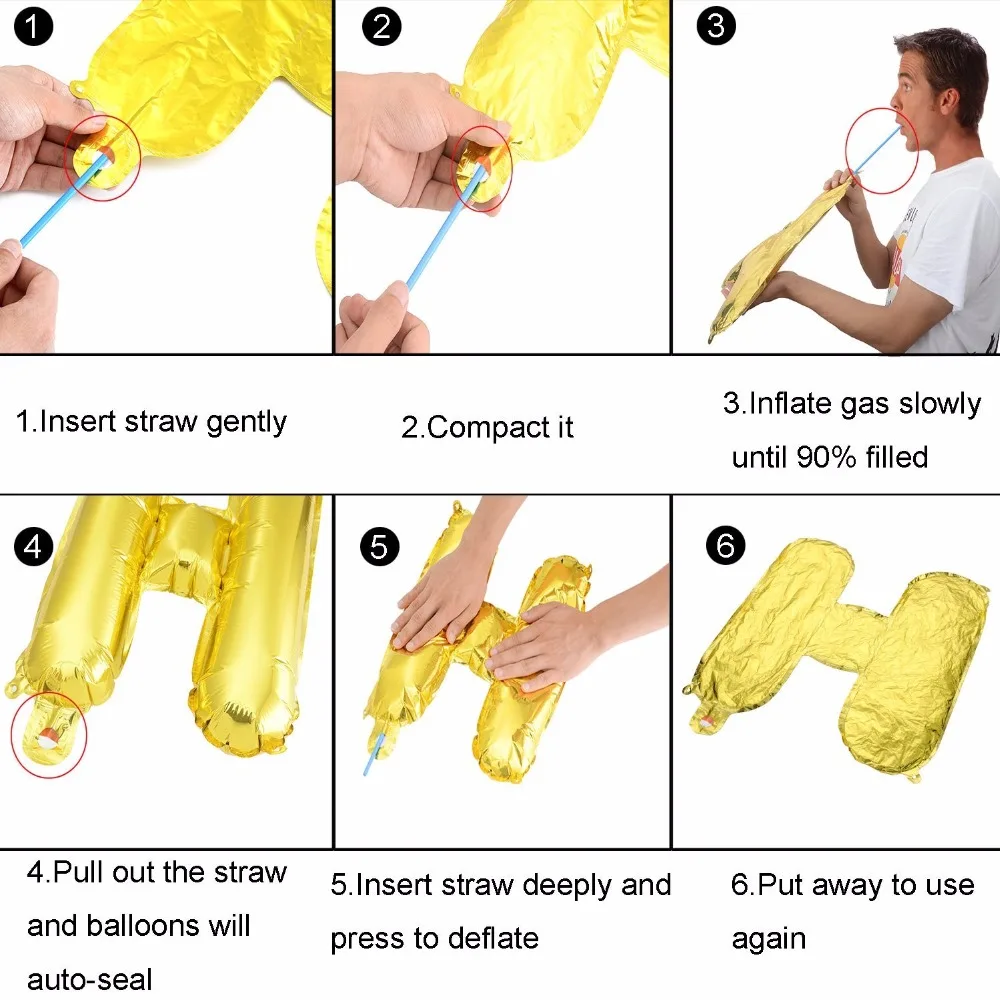 1

2

3

1.Insert straw gently

2.Compact it

3.Inflate gas slowly until 90% filled

4

5

6

4.Pull out the straw and balloons will auto-seal

5.Insert straw deeply and press to deflate

6.Put away to use again