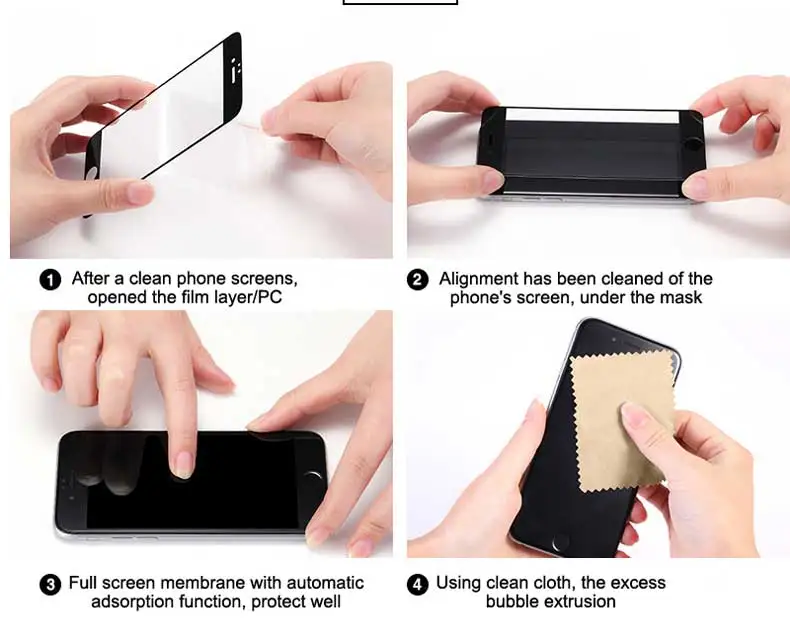 1 After a clean phone screens, opened the film layer/PC

2 Alignment has been cleaned of the phone's screen, under the mask

3 Full screen membrane with automatic adsorption function, protect well

4 Using clean cloth, the excess bubble extrusion