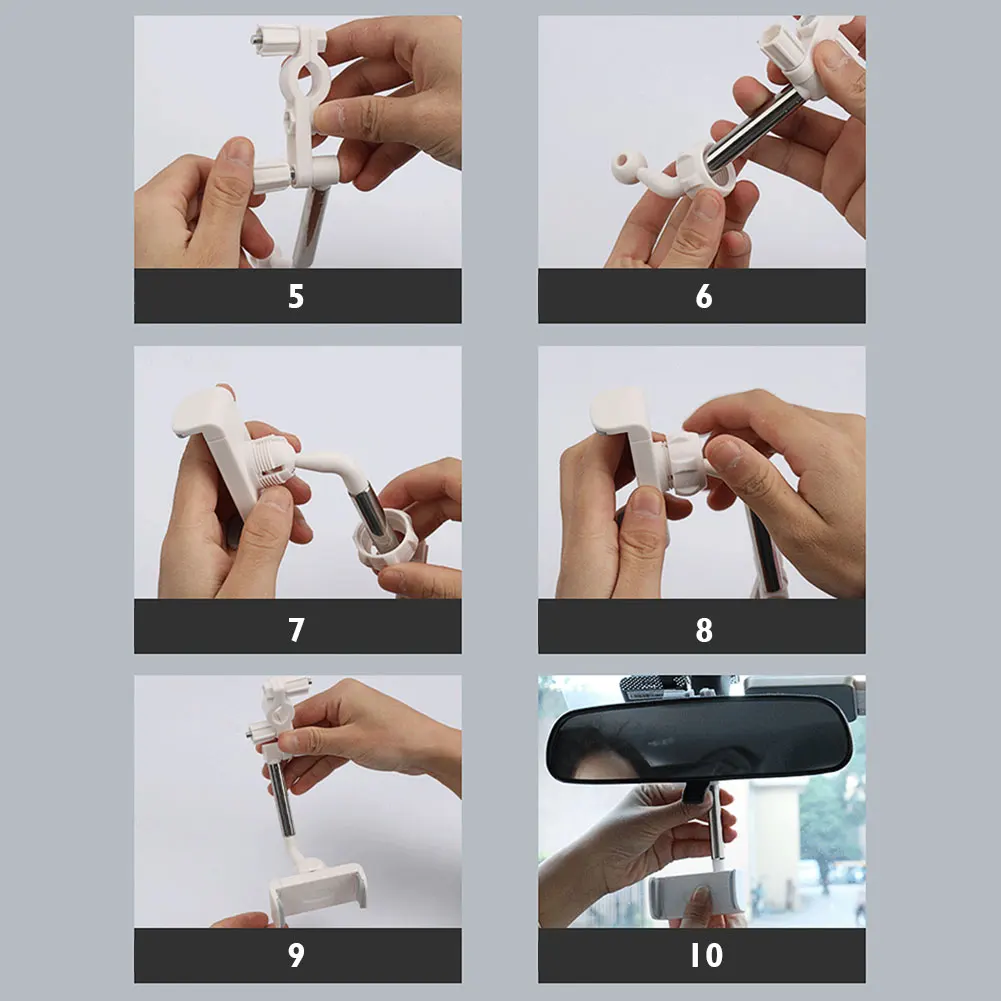 5

6

7

8

9

10