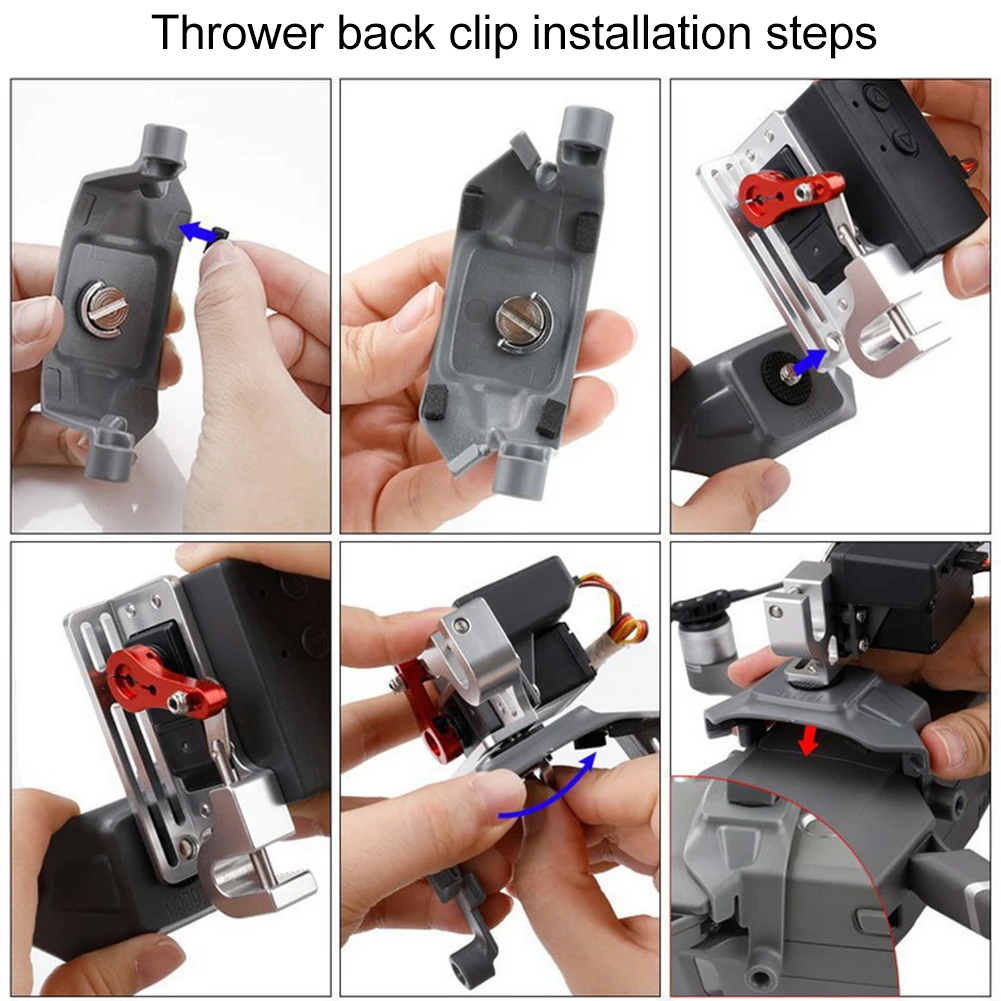 Thrower back clip installation steps