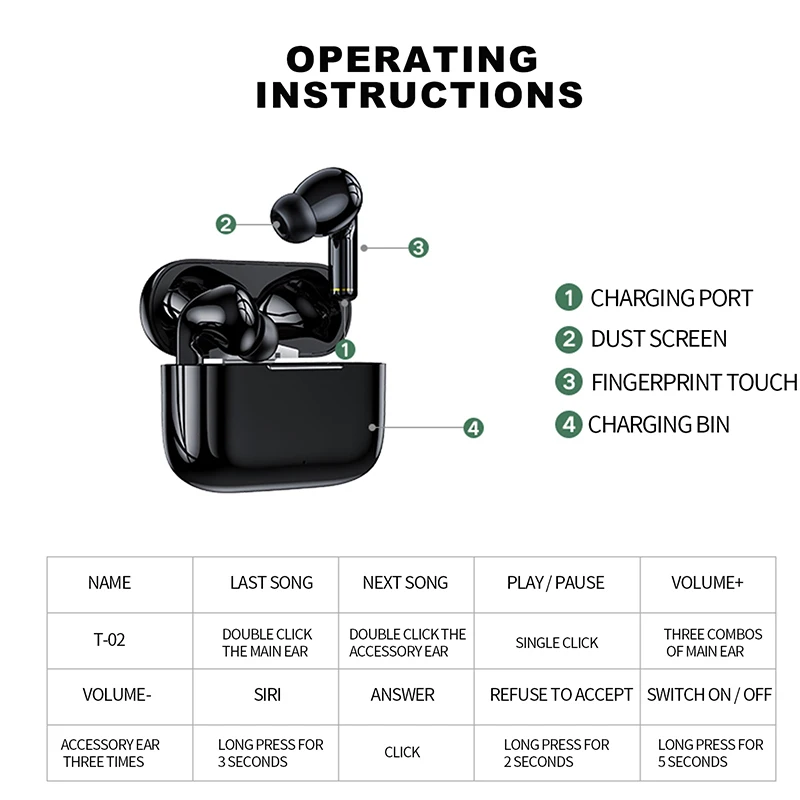 OPERATING INSTRUCTIONS

2

3

1

4

1 CHARGING PORT
2 DUST SCREEN
3 FINGERPRINT TOUCH
4 CHARGING BIN

| NAME | LAST SONG | NEXT SONG | PLAY / PAUSE | VOLUME+ |
|---|---|---|---|---|
| T-02 | DOUBLE CLICK THE MAIN EAR | DOUBLE CLICK THE ACCESSORY EAR | SINGLE CLICK | THREE COMBOS OF MAIN EAR |
| VOLUME- | SIRI | ANSWER | REFUSE TO ACCEPT | SWITCH ON / OFF |
| ACCESSORY EAR THREE TIMES | LONG PRESS FOR 3 SECONDS | CLICK | LONG PRESS FOR 2 SECONDS | LONG PRESS FOR 5 SECONDS |