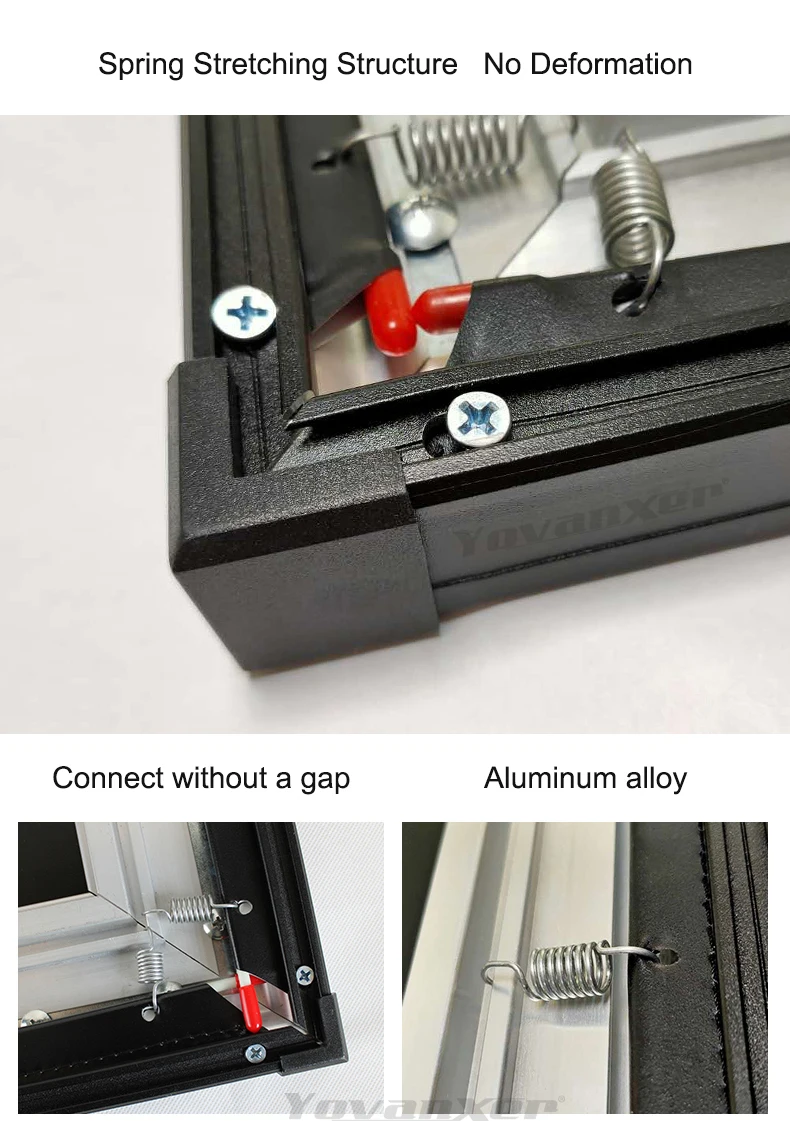 Spring Stretching Structure No Deformation

Yovanxer

Connect without a gap

Aluminum alloy

Yovanxer