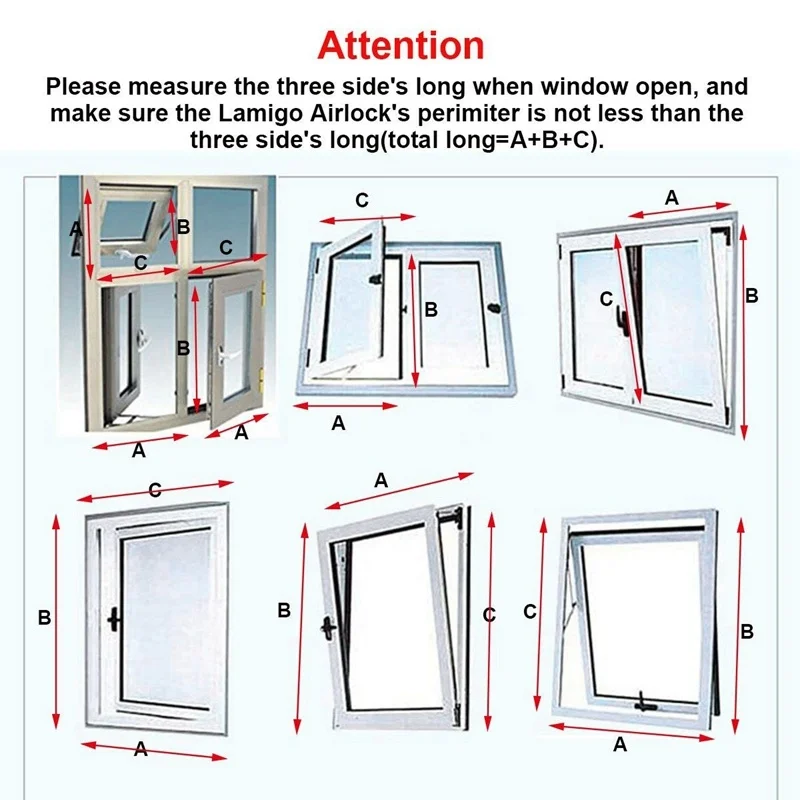 Attention

Please measure the three side's long when window open, and make sure the Lamigo Airlock's perimiter is not less than the three side's long(total long=A+B+C).

A
B
C
C
B
A
A

C
B
A

A
C
B

C
B
A

A
B
C

C
B
A