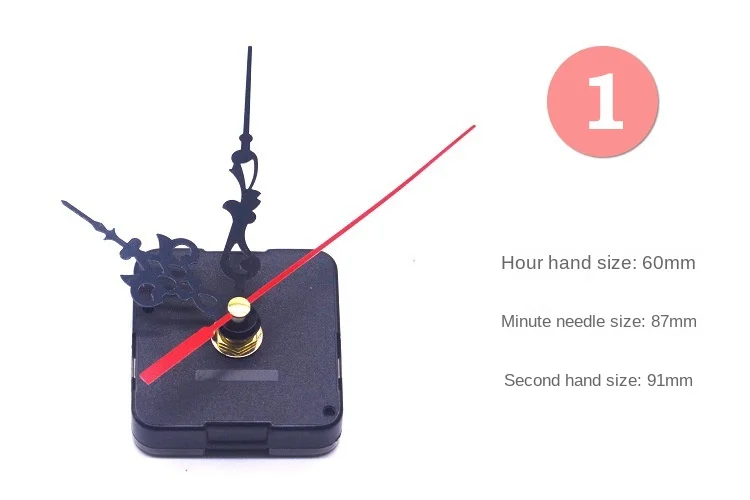 1

Hour hand size: 60mm

Minute needle size: 87mm

Second hand size: 91mm