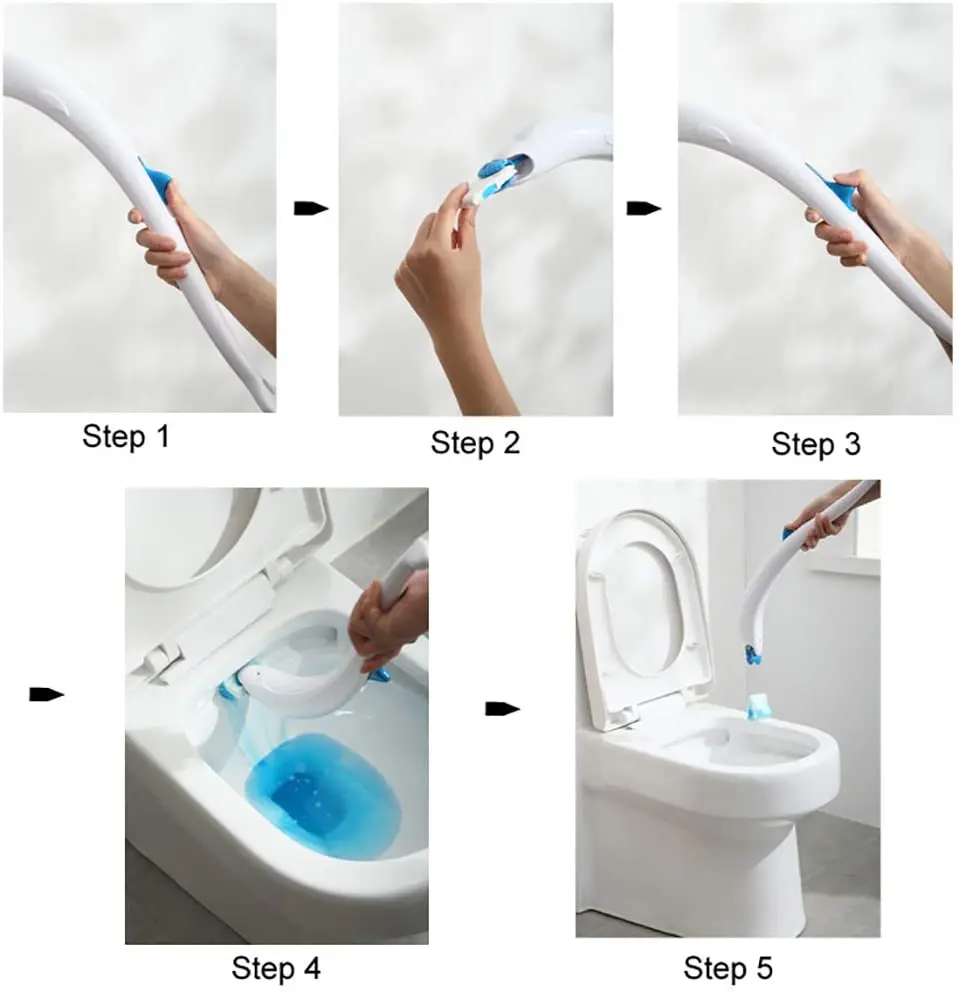 Step 1

Step 2

Step 3

Step 4

Step 5