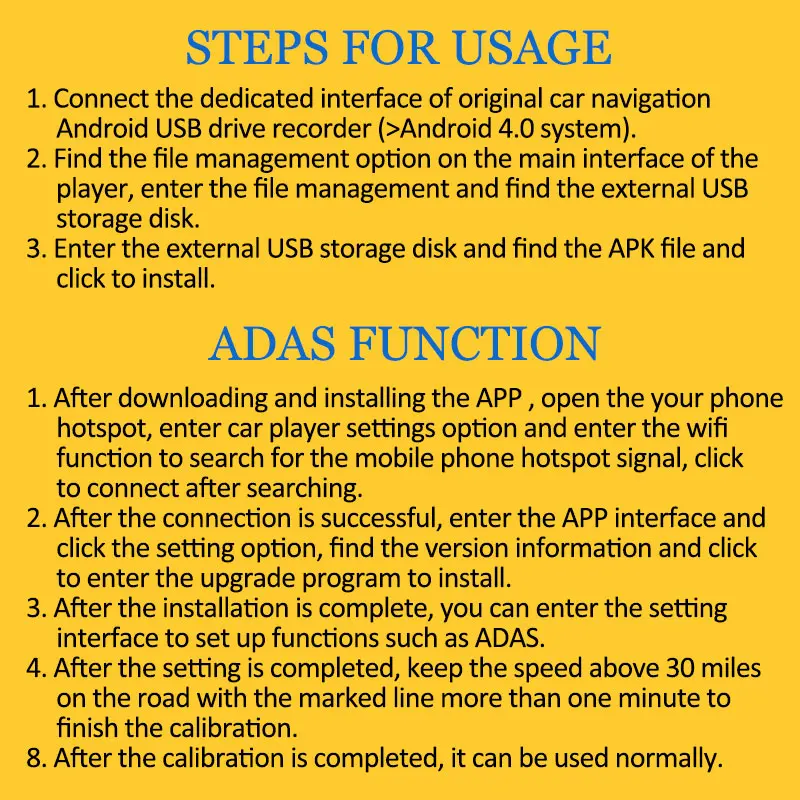 STEPS FOR USAGE

1. Connect the dedicated interface of original car navigation Android USB drive recorder (>Android 4.0 system).
2. Find the file management option on the main interface of the player, enter the file management and find the external USB storage disk.
3. Enter the external USB storage disk and find the APK file and click to install.

ADAS FUNCTION

1. After downloading and installing the APP , open the your phone hotspot, enter car player settings option and enter the wifi function to search for the mobile phone hotspot signal, click to connect after searching.
2. After the connection is successful, enter the APP interface and click the setting option, find the version information and click to enter the upgrade program to install.
3. After the installation is complete, you can enter the setting interface to set up functions such as ADAS.
4. After the setting is completed, keep the speed above 30 miles on the road with the marked line more than one minute to finish the calibration.
8. After the calibration is completed, it can be used normally.