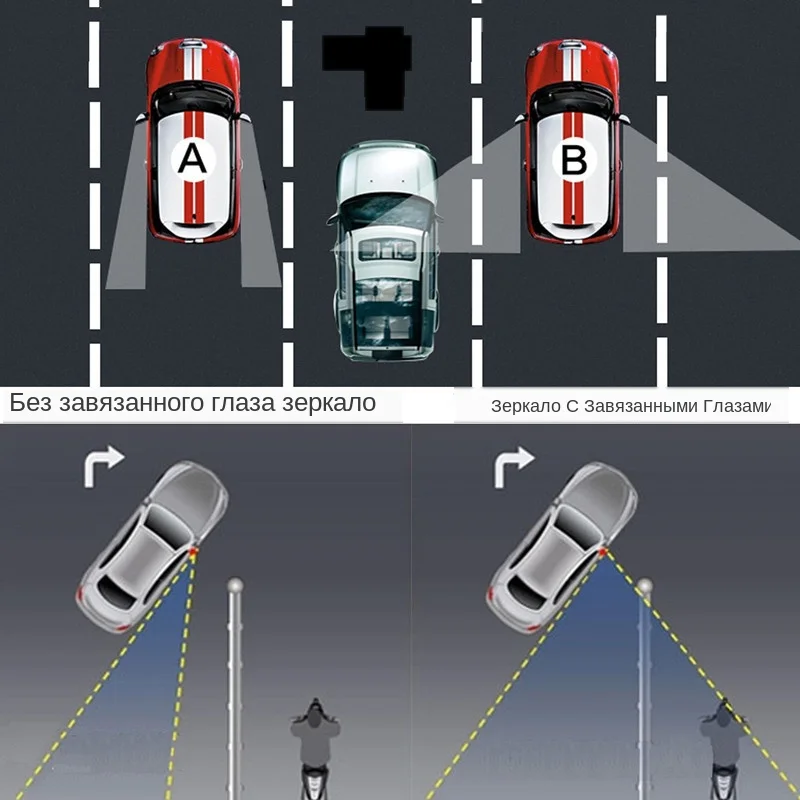 A

B

Без завязанного глаза зеркало

Зеркало С Завязанными Глазами