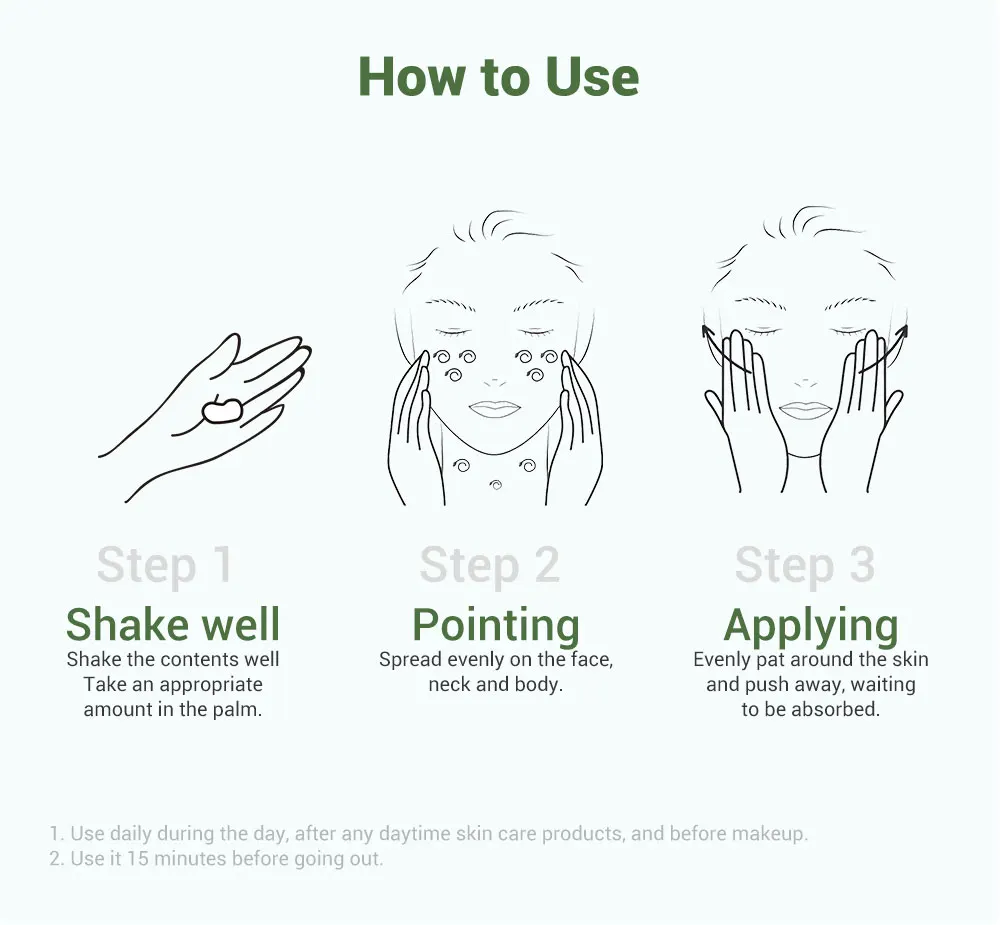 How to Use

Step 1
Shake well
Shake the contents well
Take an appropriate amount in the palm.

Step 2
Pointing
Spread evenly on the face, neck and body.

Step 3
Applying
Evenly pat around the skin and push away, waiting to be absorbed.

1. Use daily during the day, after any daytime skin care products, and before makeup.
2. Use it 15 minutes before going out.