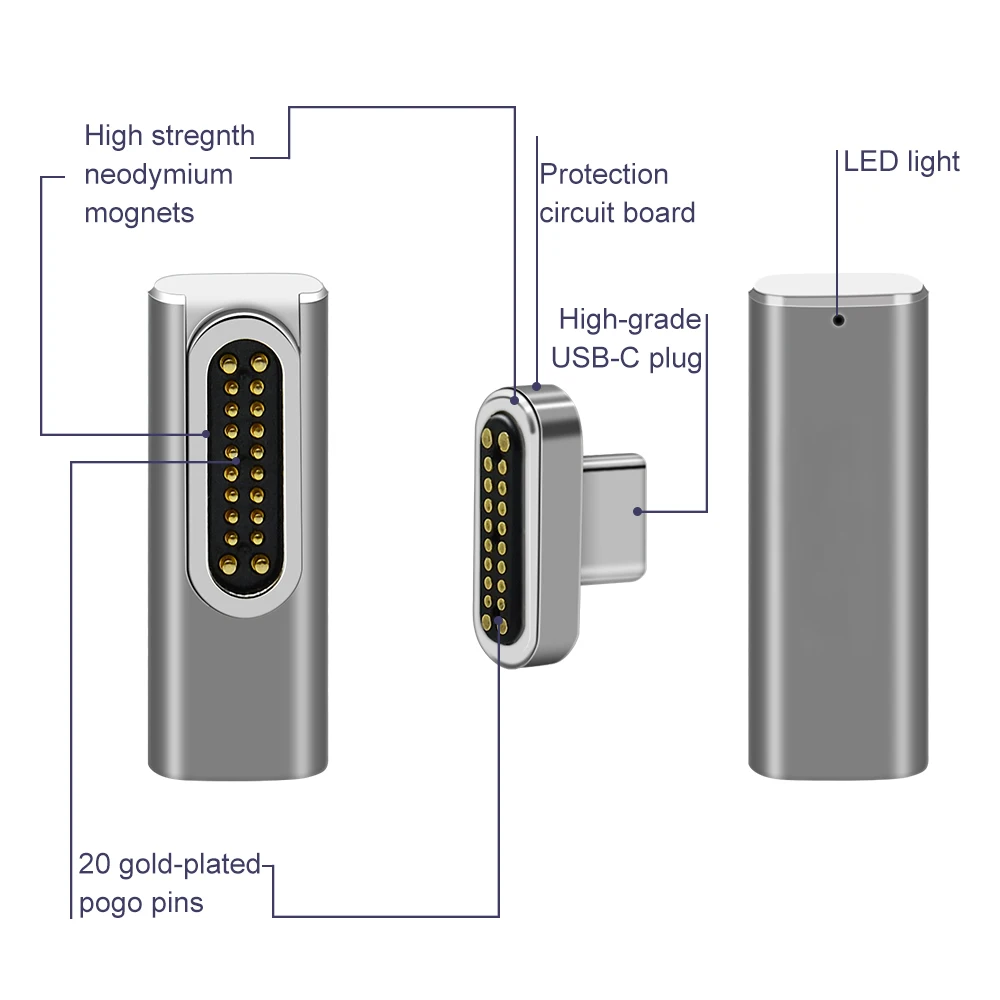 High stregnth neodymium mognets

Protection circuit board

LED light

High-grade USB-C plug

20 gold-plated pogo pins