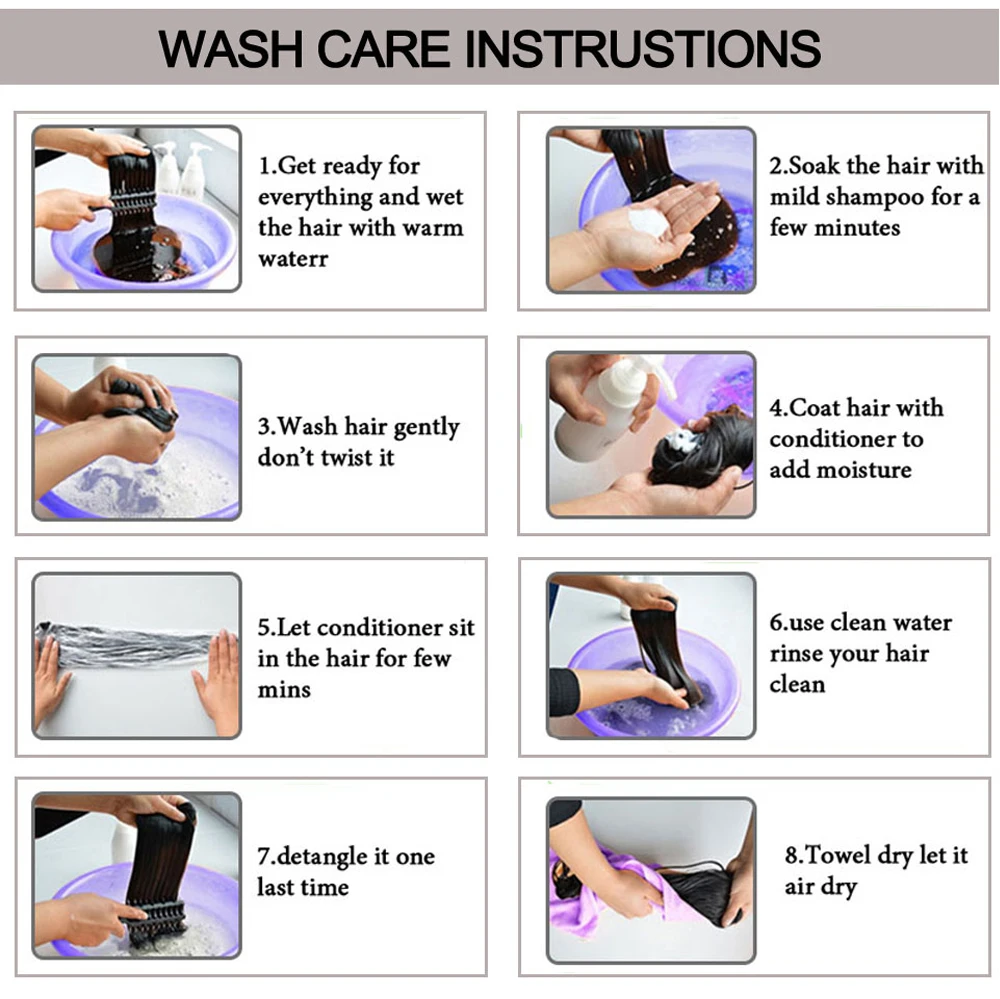 WASH CARE INSTRUSTIONS

1.Get ready for everything and wet the hair with warm waterr

2.Soak the hair with mild shampoo for a few minutes

3.Wash hair gently don't twist it

4.Coat hair with conditioner to add moisture

5.Let conditioner sit in the hair for few mins

6.use clean water rinse your hair clean

7.detangle it one last time

8.Towel dry let it air dry