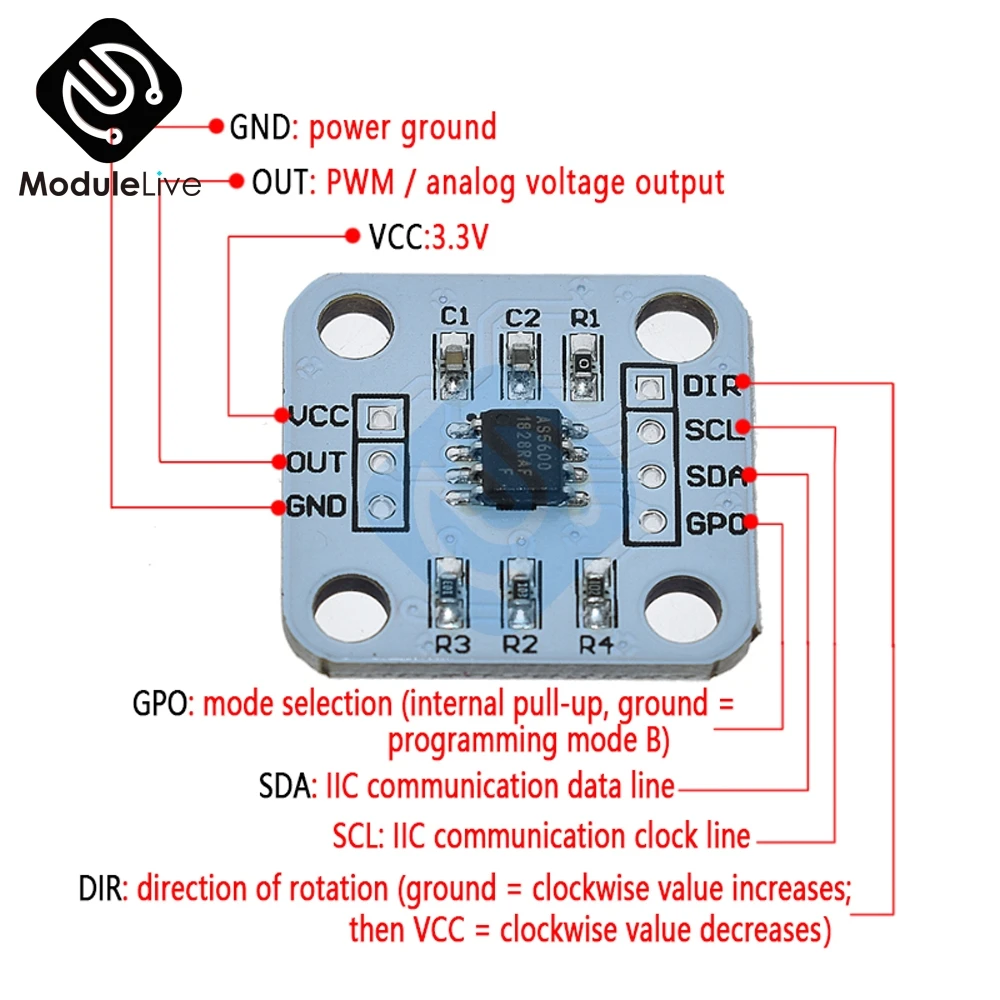 ModuleLive

GND: power ground

OUT: PWM / analog voltage output

VCC:3.3V

C1 C2 R1

VCC
OUT
GND

AS5600
1828RAF
F

DIR
SCL
SDA
GPO

R3 R2 R4

GPO: mode selection (internal pull-up, ground = programming mode B)

SDA: IIC communication data line

SCL: IIC communication clock line

DIR: direction of rotation (ground = clockwise value increases; then VCC = clockwise value decreases)