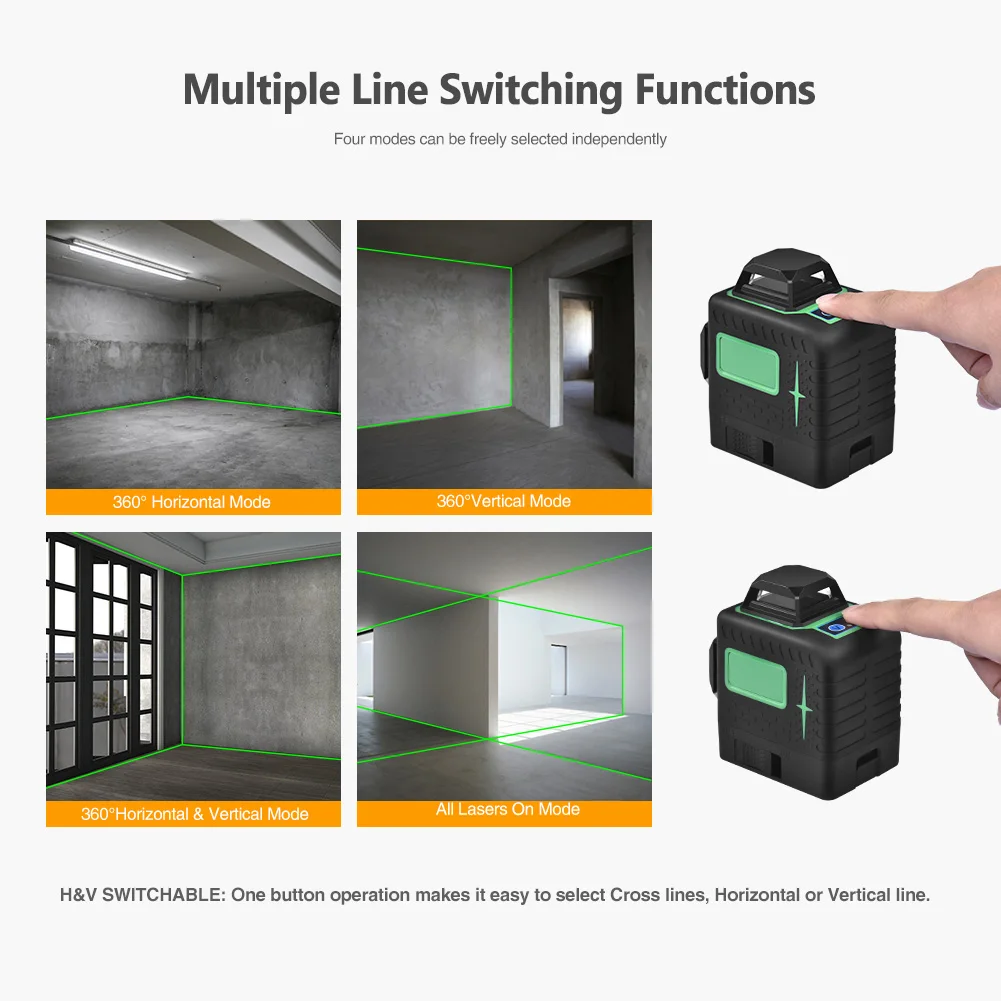 Multiple Line Switching Functions

Four modes can be freely selected independently

360° Horizontal Mode

360°Vertical Mode

360°Horizontal & Vertical Mode

All Lasers On Mode

H&V SWITCHABLE: One button operation makes it easy to select Cross lines, Horizontal or Vertical line.