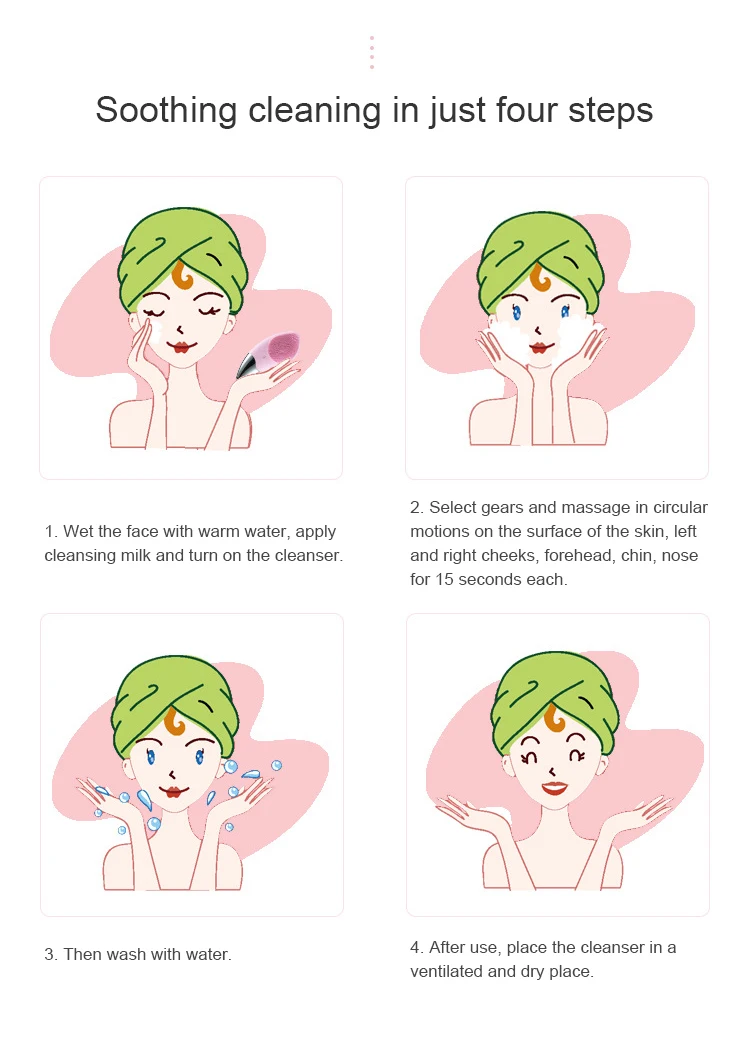 Soothing cleaning in just four steps

1. Wet the face with warm water, apply cleansing milk and turn on the cleanser.

2. Select gears and massage in circular motions on the surface of the skin, left and right cheeks, forehead, chin, nose for 15 seconds each.

3. Then wash with water.

4. After use, place the cleanser in a ventilated and dry place.