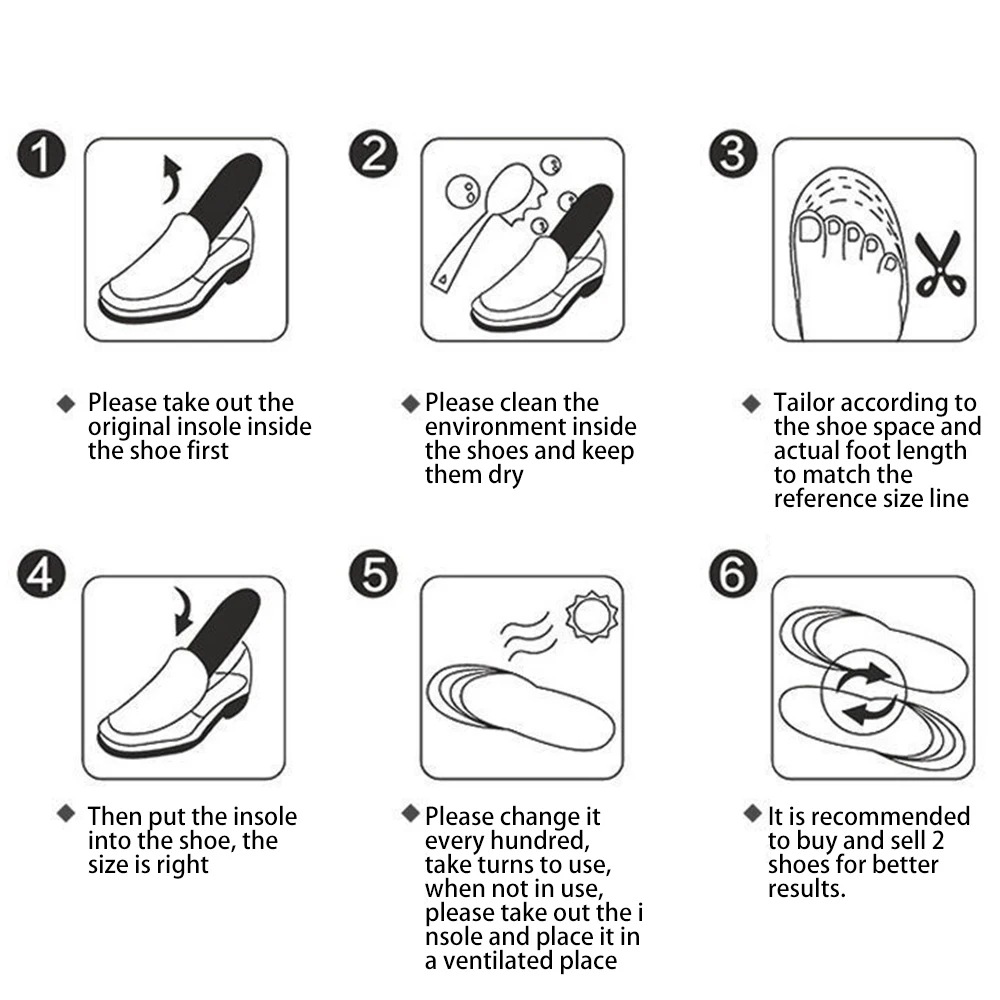 1

◆ Please take out the original insole inside the shoe first

2

◆ Please clean the environment inside the shoes and keep them dry

3

◆ Tailor according to the shoe space and actual foot length to match the reference size line

4

◆ Then put the insole into the shoe, the size is right

5

◆ Please change it every hundred, take turns to use, when not in use, please take out the i nsole and place it in a ventilated place

6

◆ It is recommended to buy and sell 2 shoes for better results.