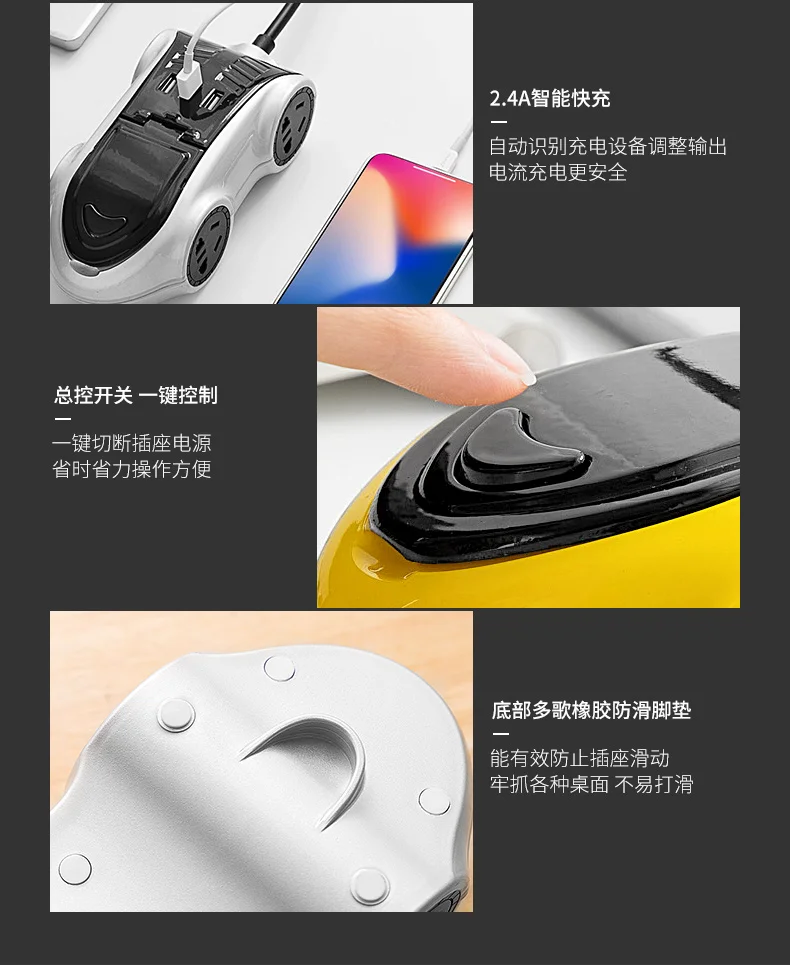 2.4A智能快充

自动识别充电设备调整输出电流充电更安全

总控开关 一键控制

一键切断插座电源
省时省力操作方便

底部多歌橡胶防滑脚垫

能有效防止插座滑动
牢抓各种桌面 不易打滑