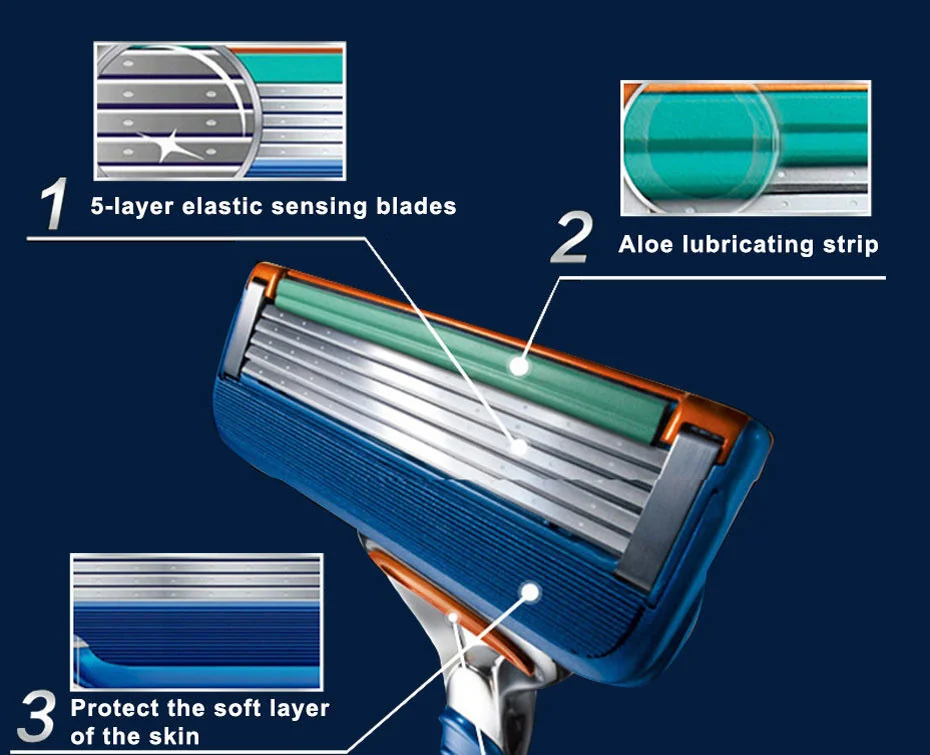 1 5-layer elastic sensing blades

2 Aloe lubricating strip

3 Protect the soft layer of the skin