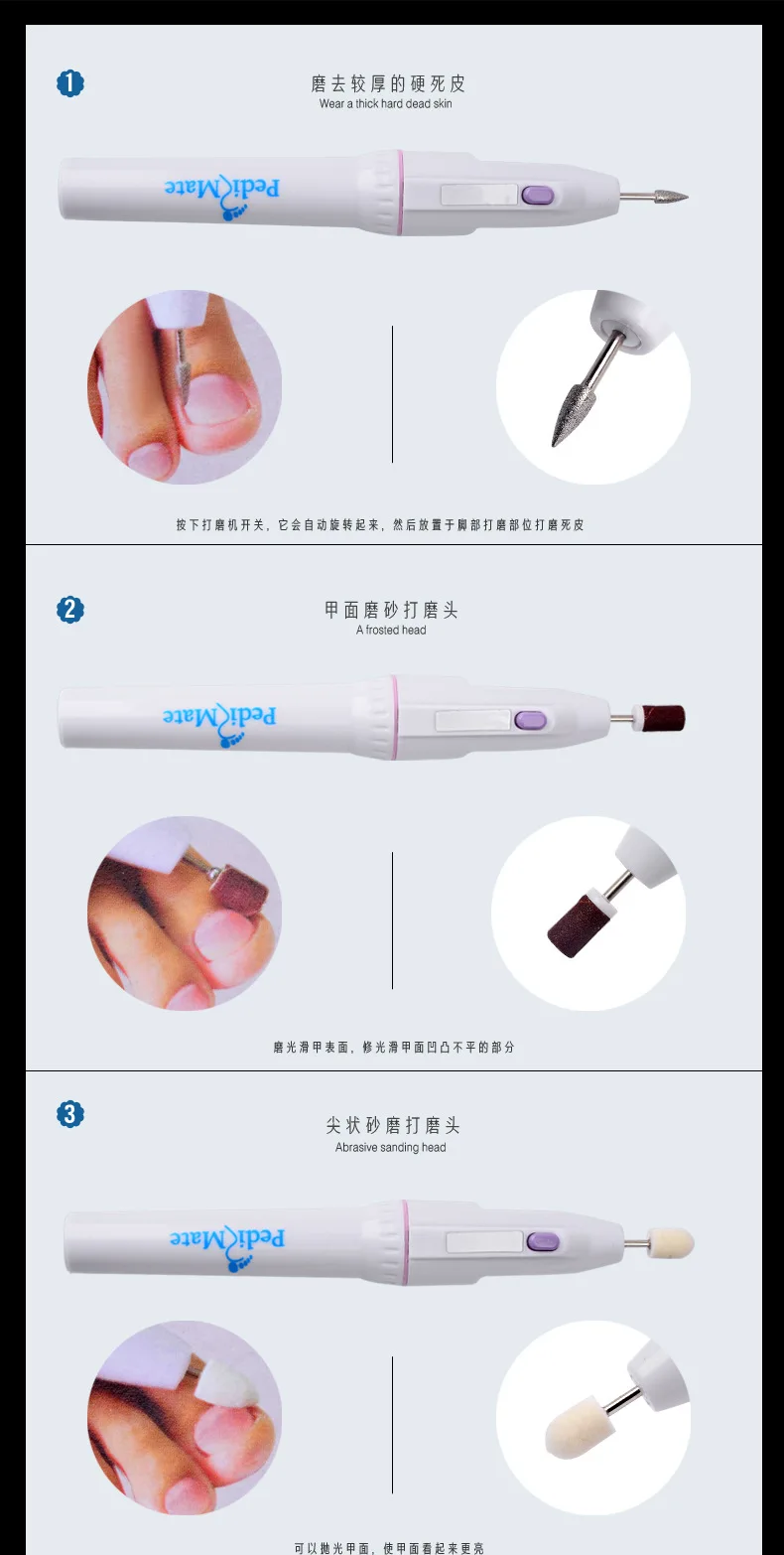 1

磨去较厚的硬死皮
Wear a thick hard dead skin

PediMate

按下打磨机开关，它会自动旋转起来，然后放置于脚部打磨部位打磨死皮

2

甲面磨砂打磨头
A frosted head

PediMate

磨光滑甲表面，修光滑甲面凹凸不平的部分

3

尖状砂磨打磨头
Abrasive sanding head

PediMate

可以抛光甲面，使甲面看起来更亮