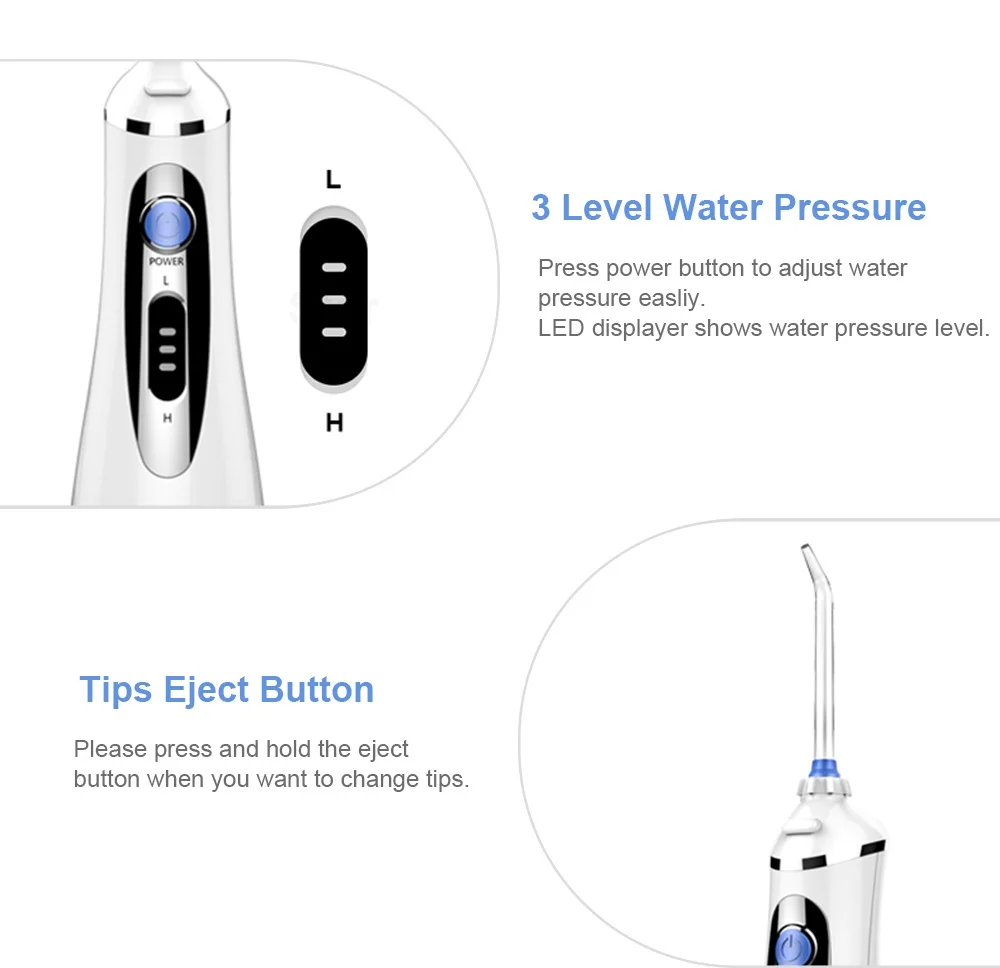 POWER
L
H

L
H

3 Level Water Pressure

Press power button to adjust water pressure easliy.
LED displayer shows water pressure level.

Tips Eject Button

Please press and hold the eject button when you want to change tips.