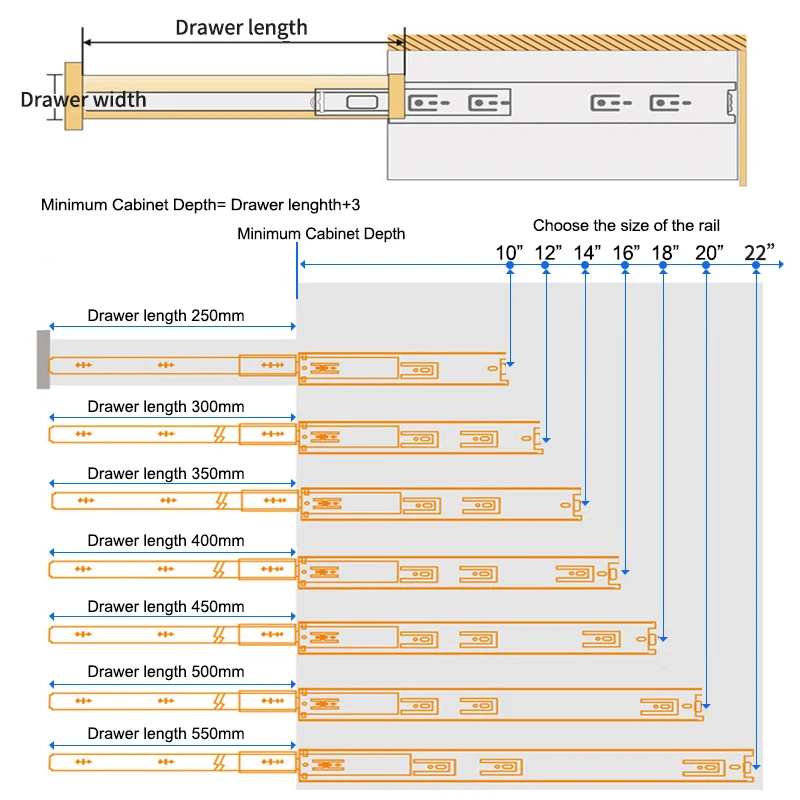 Drawer length

Drawer width

Minimum Cabinet Depth= Drawer lenghth+3

Minimum Cabinet Depth

Choose the size of the rail

10” 12” 14” 16” 18” 20” 22”

Drawer length 250mm

Drawer length 300mm

Drawer length 350mm

Drawer length 400mm

Drawer length 450mm

Drawer length 500mm

Drawer length 550mm