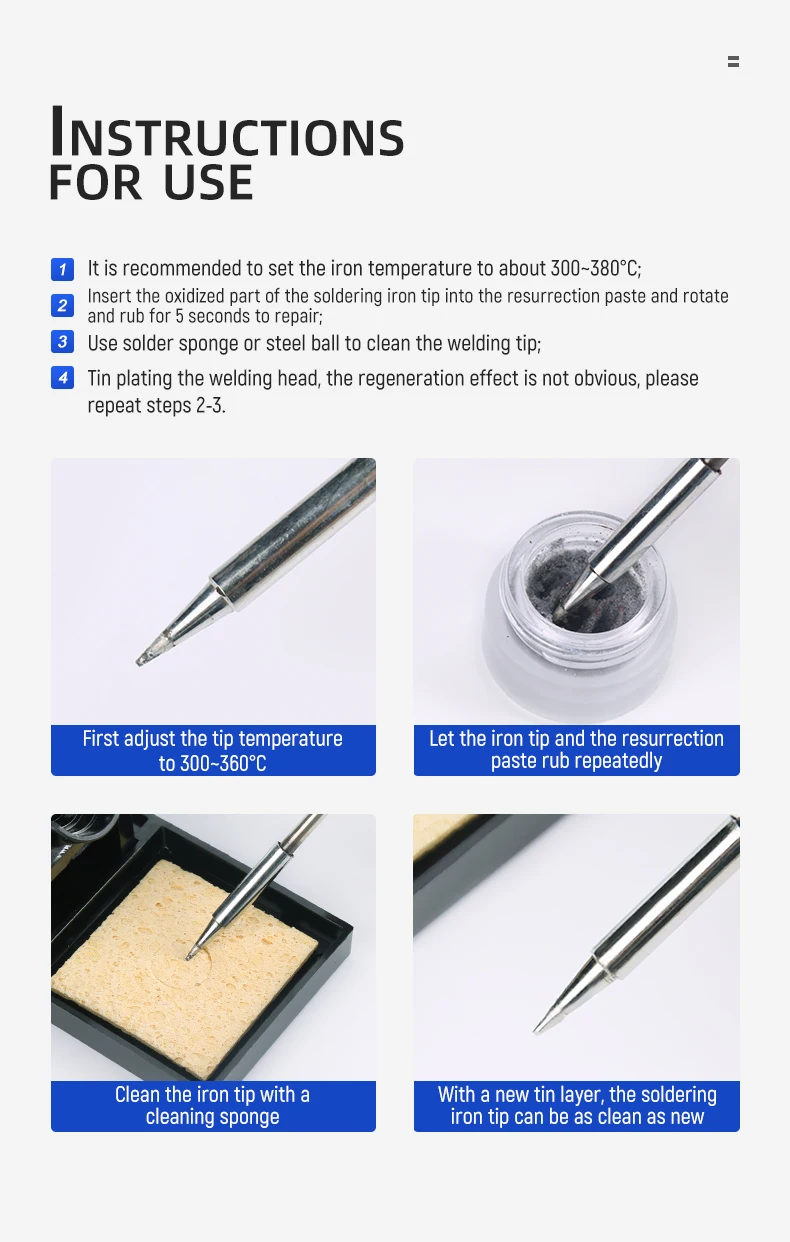 INSTRUCTIONS
FOR USE

1 It is recommended to set the iron temperature to about 300~380°C;

2 Insert the oxidized part of the soldering iron tip into the resurrection paste and rotate and rub for 5 seconds to repair;

3 Use solder sponge or steel ball to clean the welding tip;

4 Tin plating the welding head, the regeneration effect is not obvious, please repeat steps 2-3.

First adjust the tip temperature to 300~360°C

Let the iron tip and the resurrection paste rub repeatedly

Clean the iron tip with a cleaning sponge

With a new tin layer, the soldering iron tip can be as clean as new