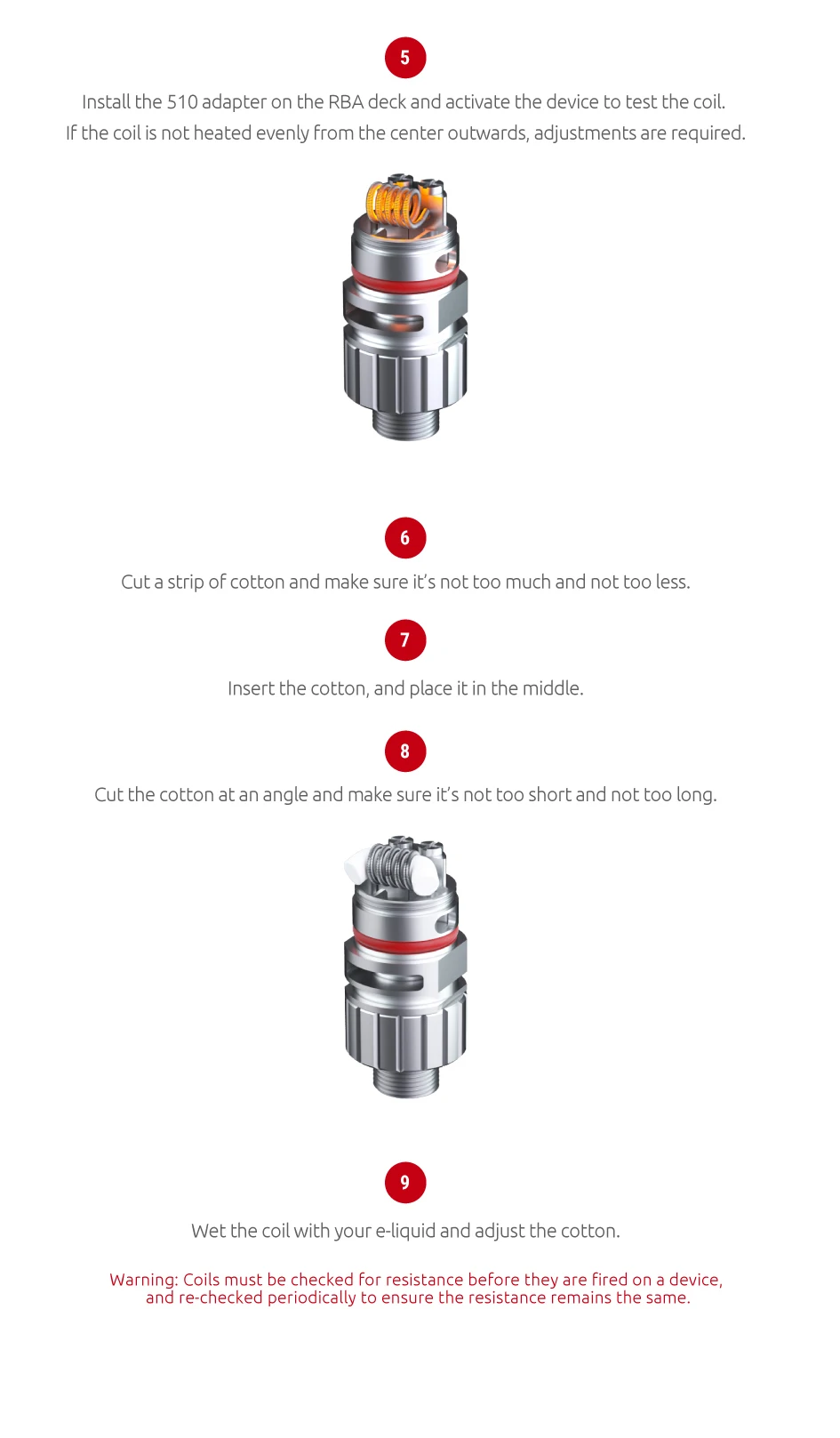 5

Install the 510 adapter on the RBA deck and activate the device to test the coil.
If the coil is not heated evenly from the center outwards, adjustments are required.

6

Cut a strip of cotton and make sure it's not too much and not too less.

7

Insert the cotton, and place it in the middle.

8

Cut the cotton at an angle and make sure it's not too short and not too long.

9

Wet the coil with your e-liquid and adjust the cotton.

Warning: Coils must be checked for resistance before they are fired on a device, and re-checked periodically to ensure the resistance remains the same.