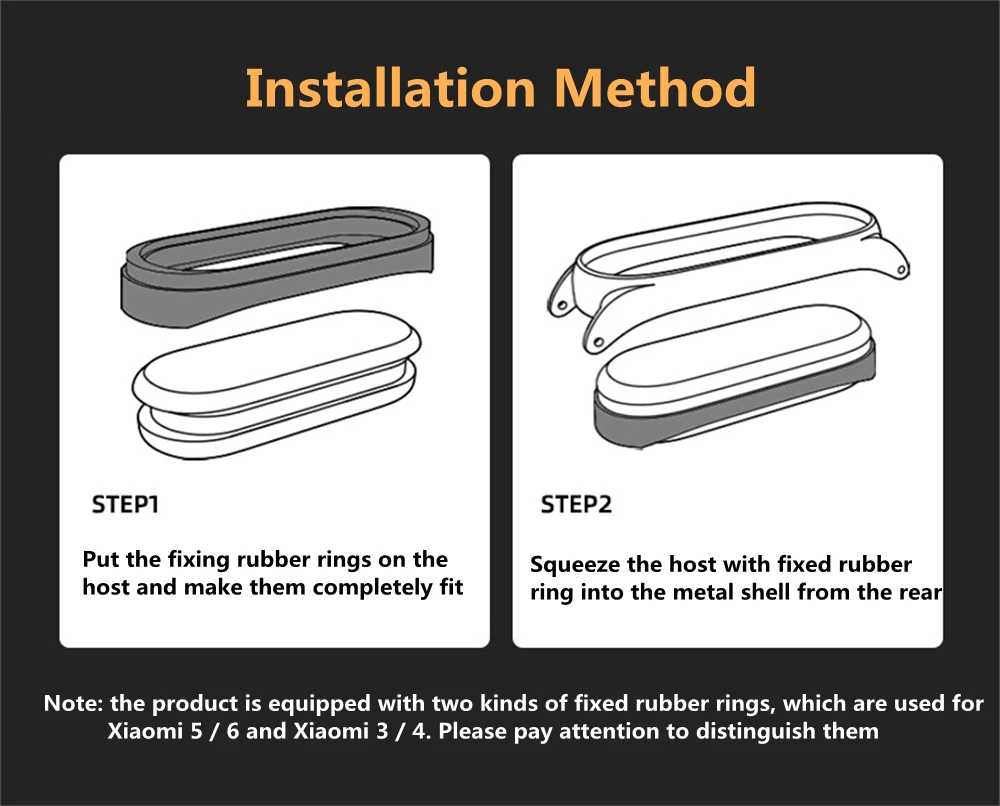 Installation Method

STEP1

Put the fixing rubber rings on the host and make them completely fit

STEP2

Squeeze the host with fixed rubber ring into the metal shell from the rear

Note: the product is equipped with two kinds of fixed rubber rings, which are used for Xiaomi 5 / 6 and Xiaomi 3 / 4. Please pay attention to distinguish them