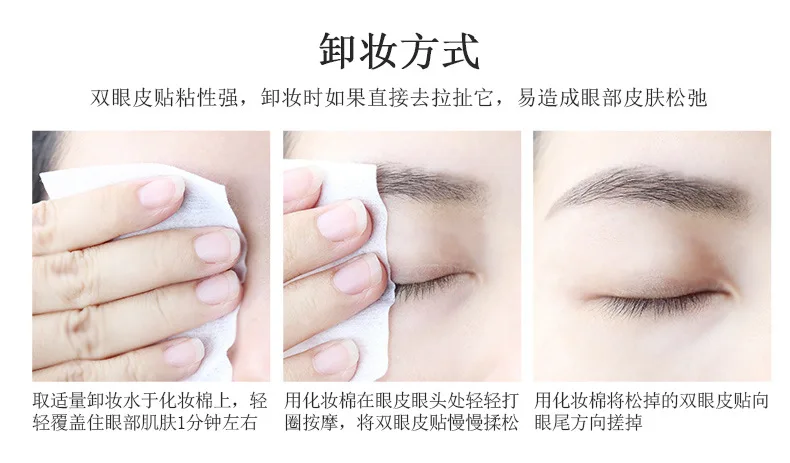 卸妆方式

双眼皮贴粘性强，卸妆时如果直接去拉扯它，易造成眼部皮肤松弛

取适量卸妆水于化妆棉上，轻轻覆盖住眼部肌肤1分钟左右

用化妆棉在眼皮眼头处轻轻打圈按摩，将双眼皮贴慢慢揉松

用化妆棉将松掉的双眼皮贴向眼尾方向搓掉