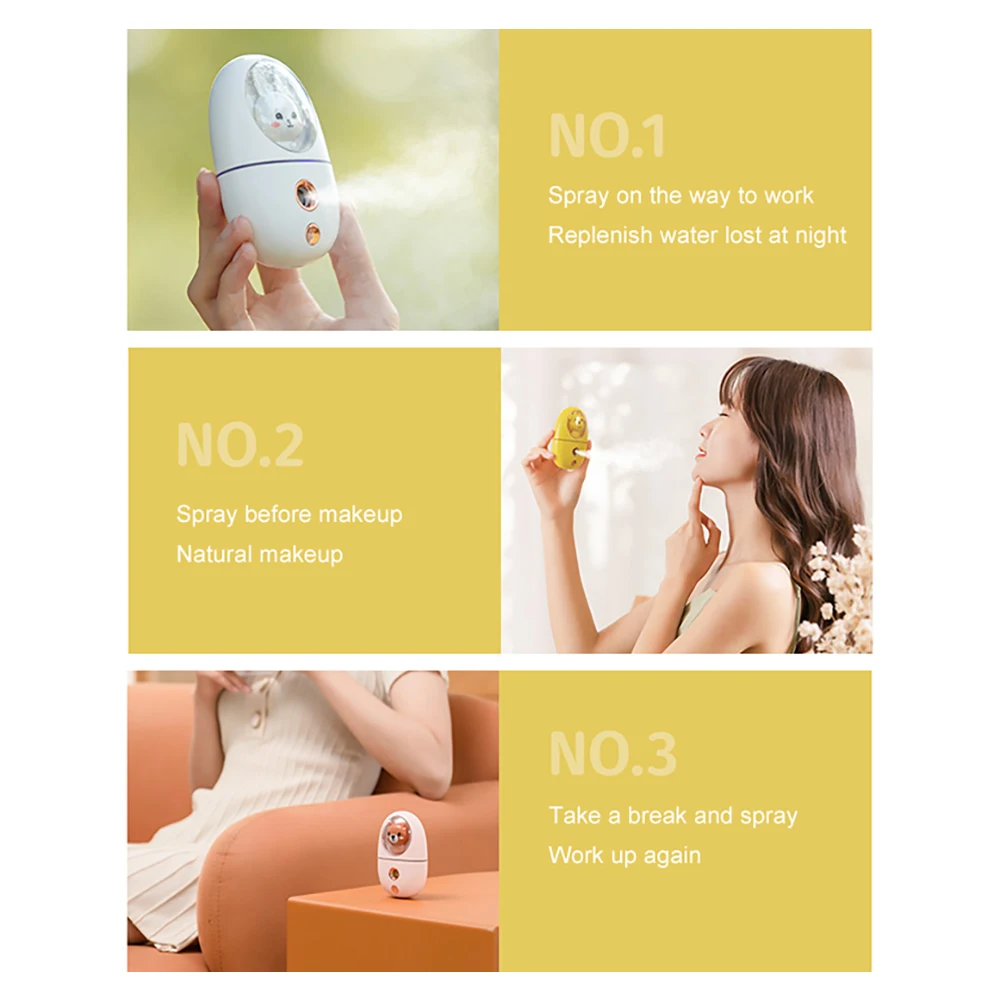 NO.1

Spray on the way to work
Replenish water lost at night

NO.2

Spray before makeup
Natural makeup

NO.3

Take a break and spray
Work up again