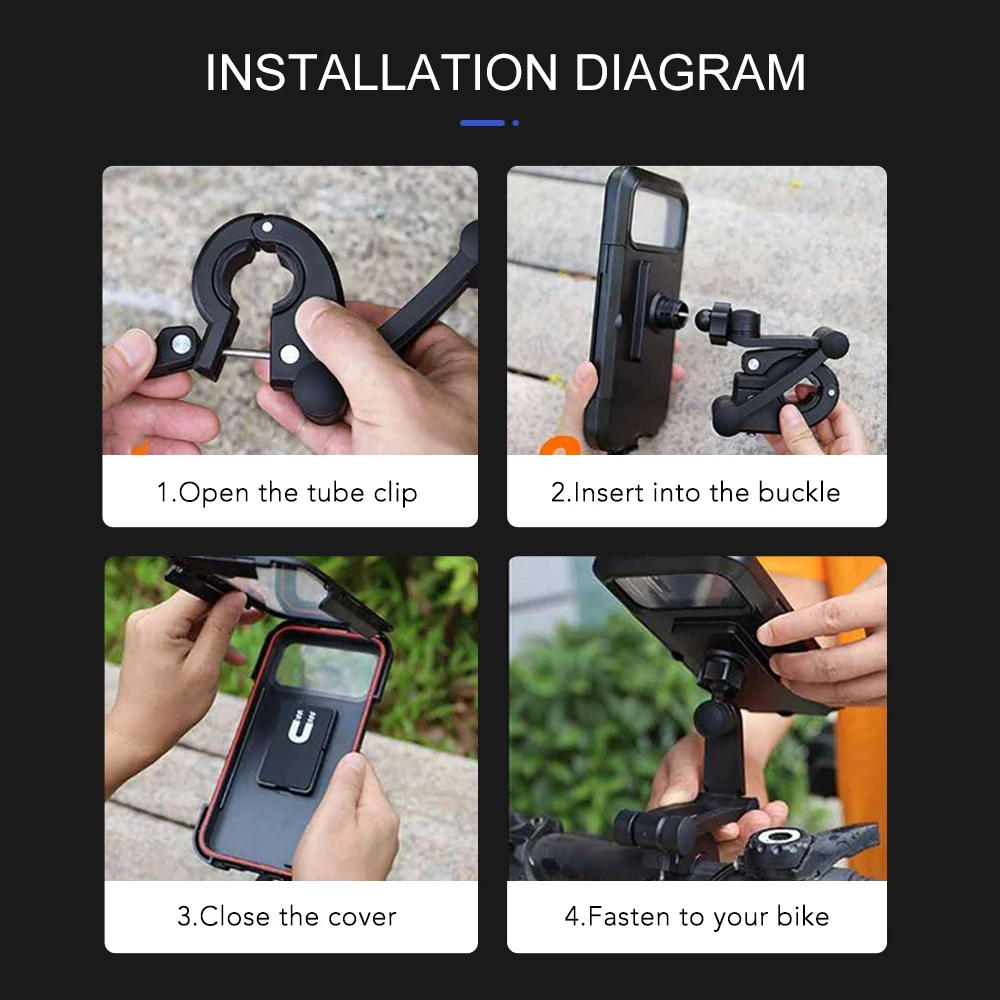 INSTALLATION DIAGRAM

1.Open the tube clip

2.Insert into the buckle

3.Close the cover

4.Fasten to your bike