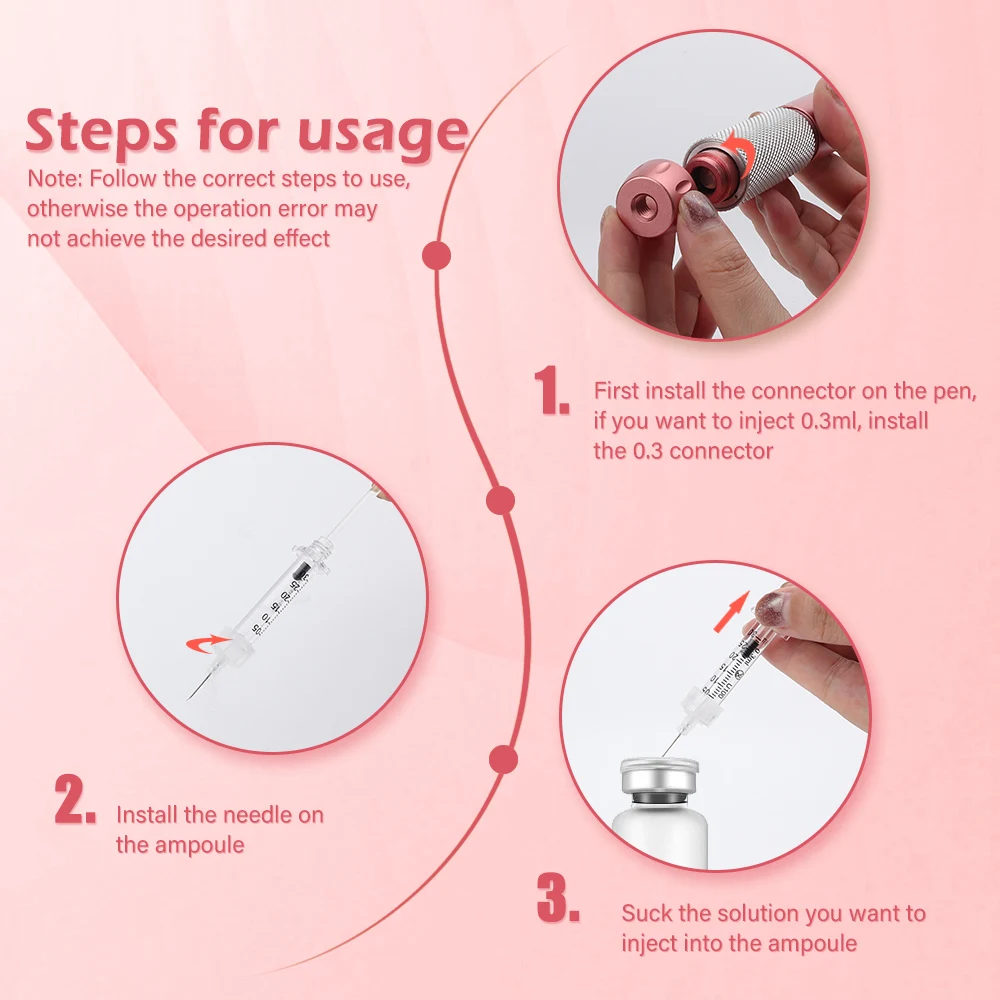 Steps for usage
Note: Follow the correct steps to use, otherwise the operation error may not achieve the desired effect

1. First install the connector on the pen, if you want to inject 0.3ml, install the 0.3 connector

2. Install the needle on the ampoule

3. Suck the solution you want to inject into the ampoule