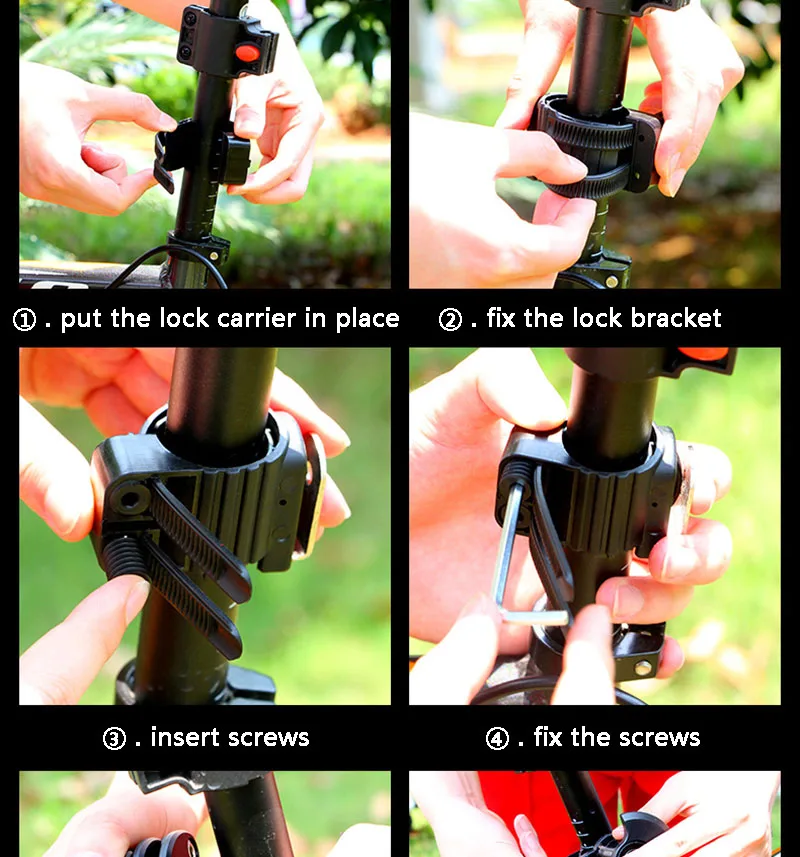 ① . put the lock carrier in place

② . fix the lock bracket

③ . insert screws

④ . fix the screws