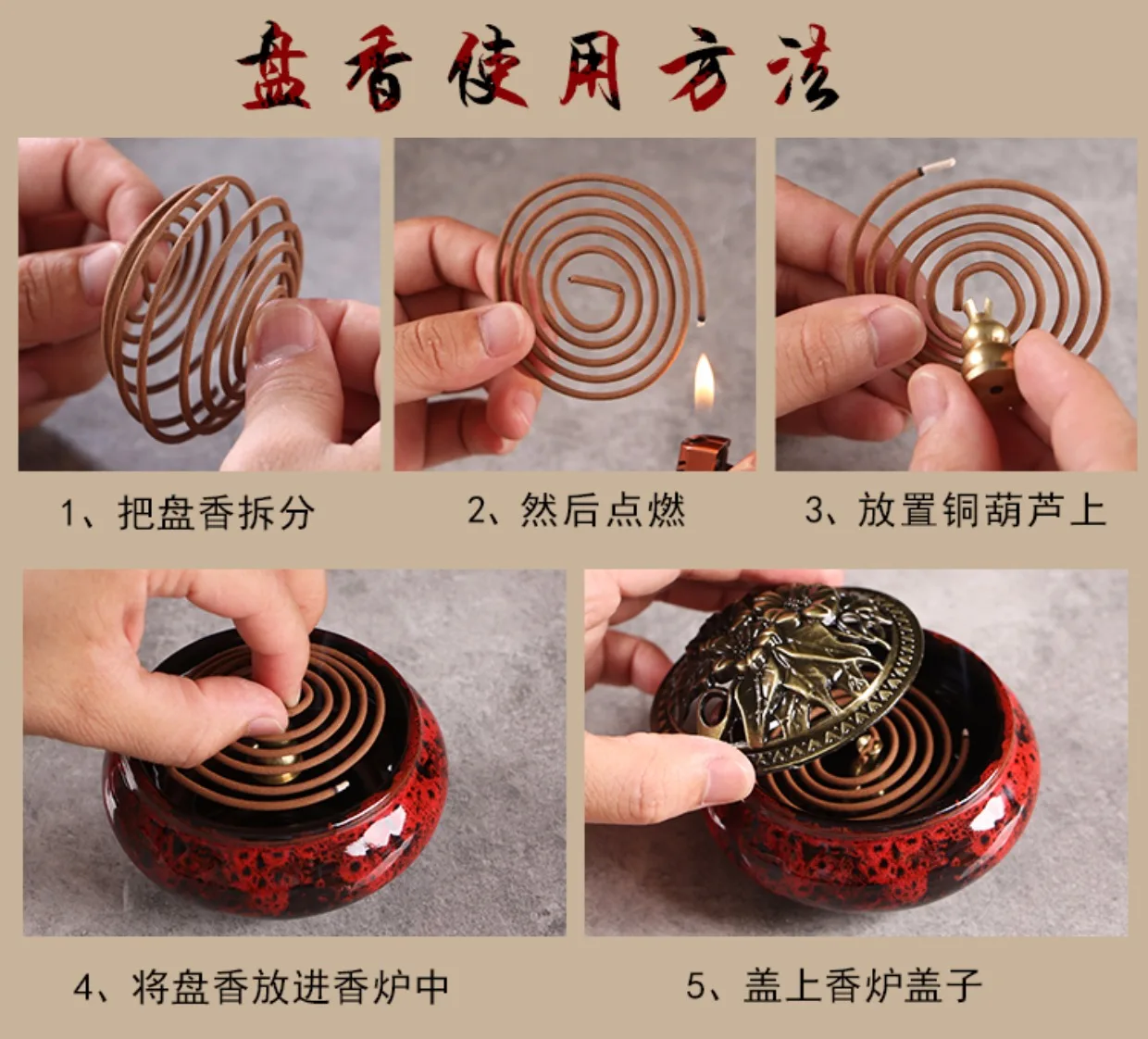 盘香使用方法

1、把盘香拆分

2、然后点燃

3、放置铜葫芦上

4、将盘香放进香炉中

5、盖上香炉盖子