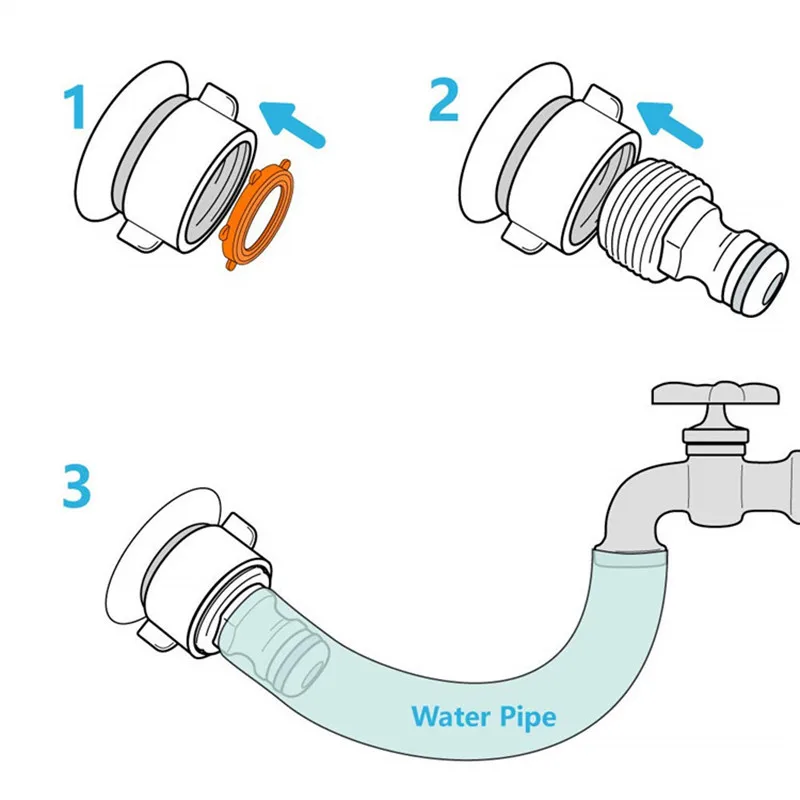 1

2

3

Water Pipe