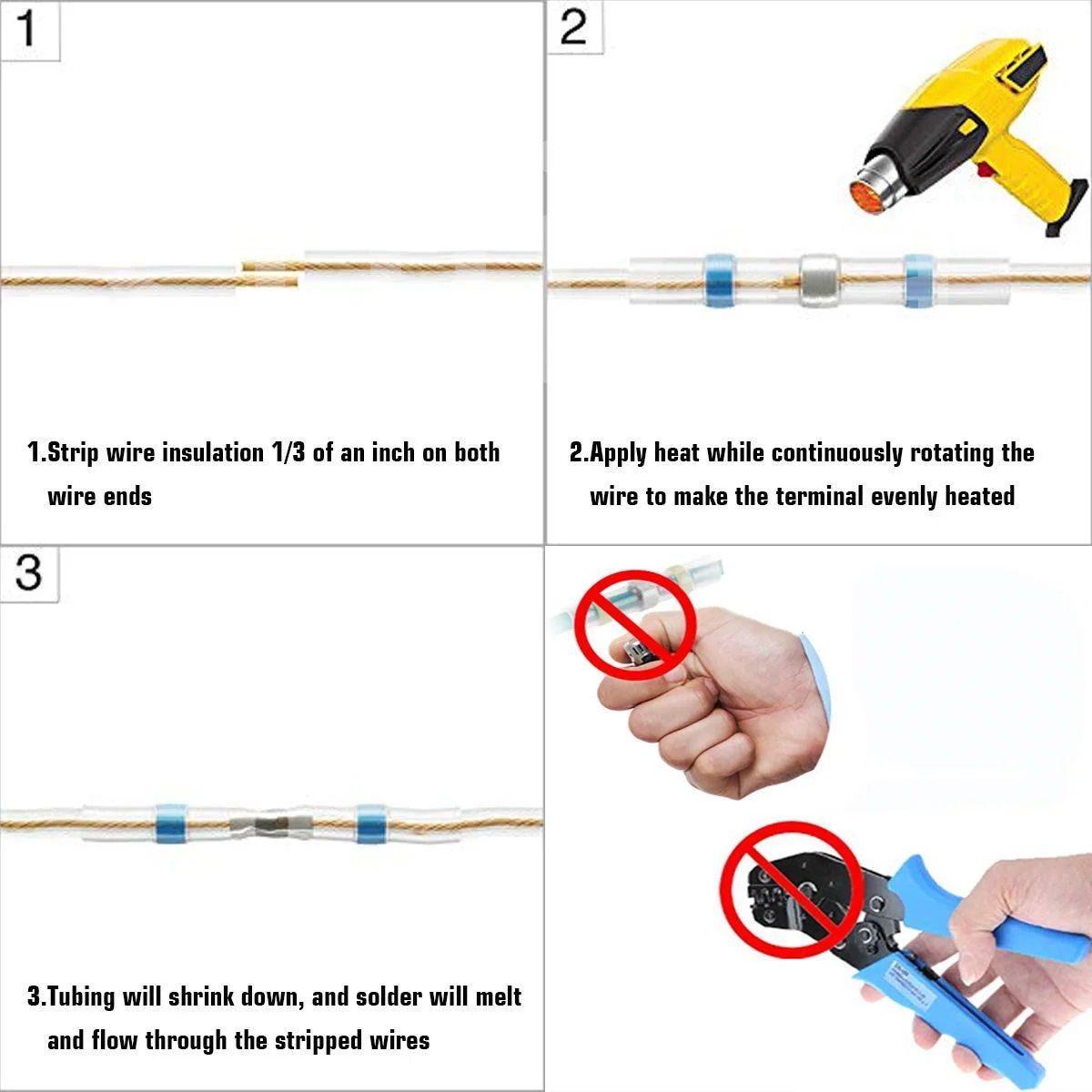 1

1.Strip wire insulation 1/3 of an inch on both wire ends

2

2.Apply heat while continuously rotating the wire to make the terminal evenly heated

3

3.Tubing will shrink down, and solder will melt and flow through the stripped wires